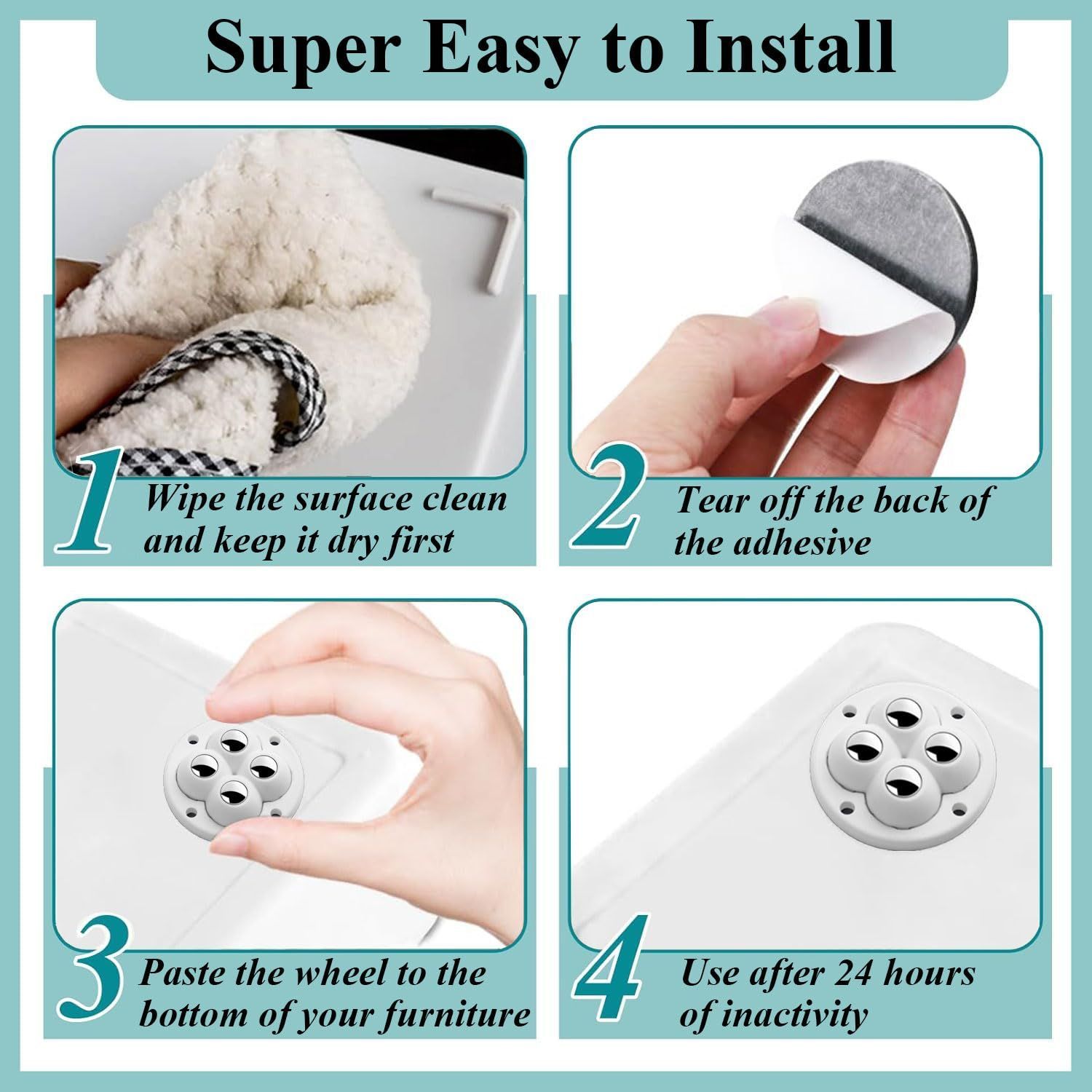 Super Easy to Install

1 Wipe the surface clean and keep it dry first

2 Tear off the back of the adhesive

3 Paste the wheel to the bottom of your furniture

4 Use after 24 hours of inactivity