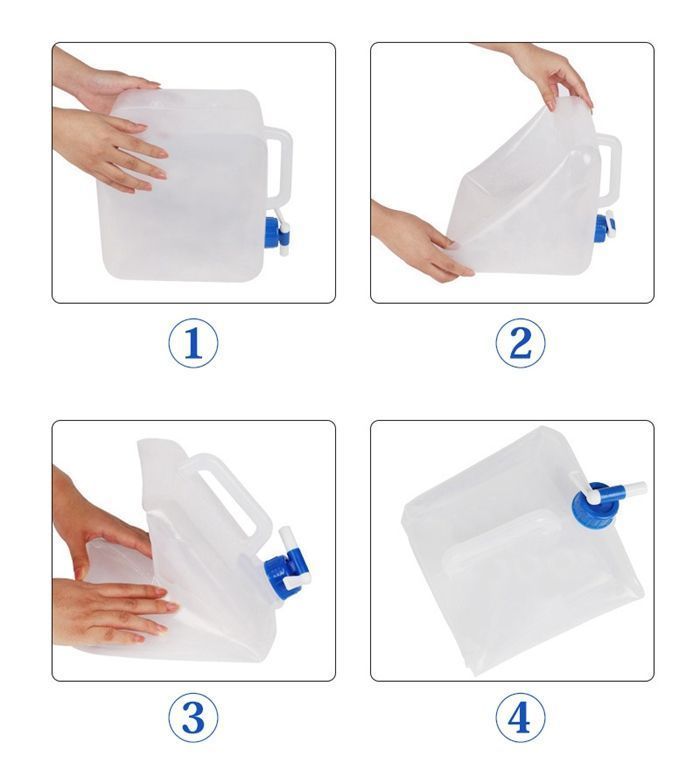 ①

②

③

④