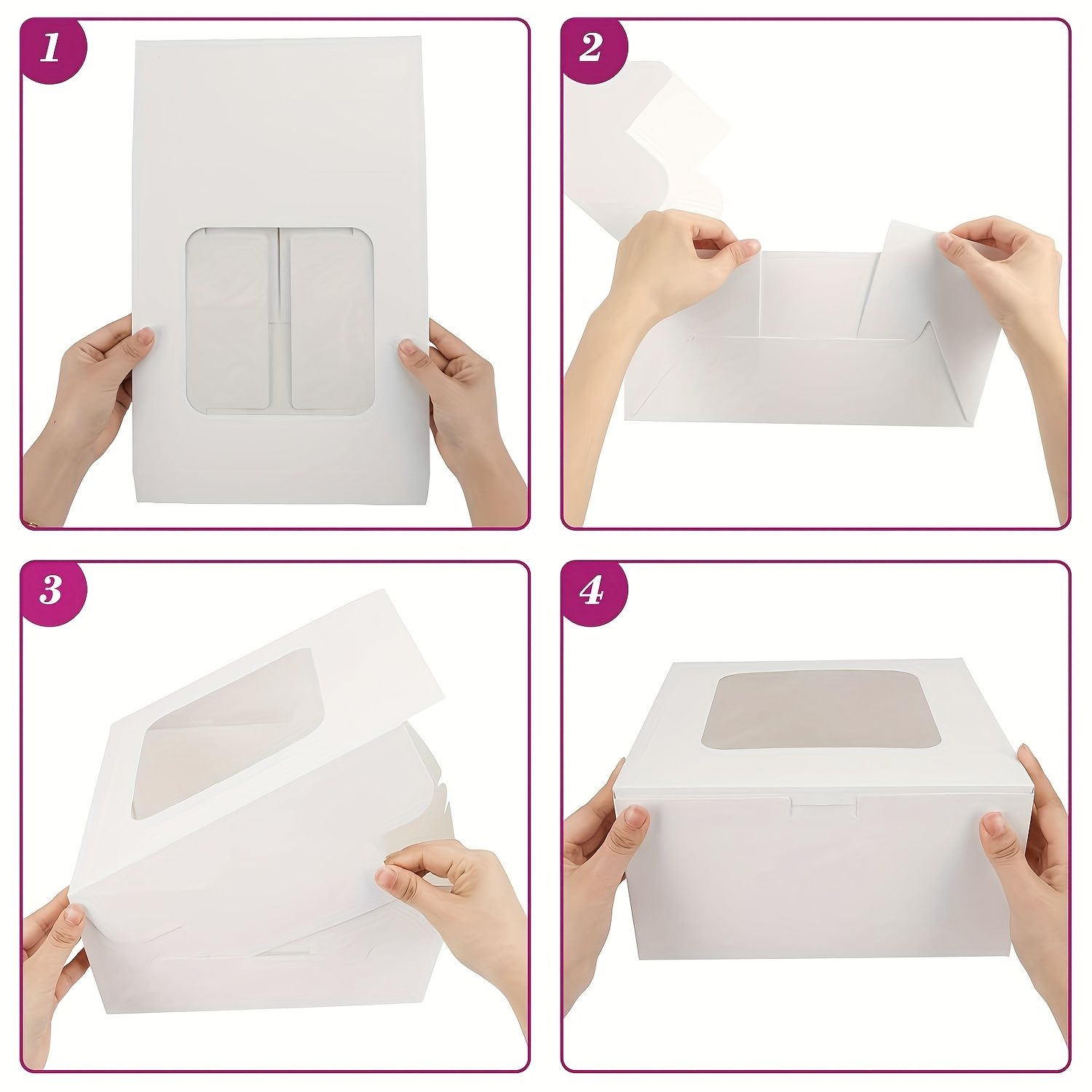 1

2

3

4