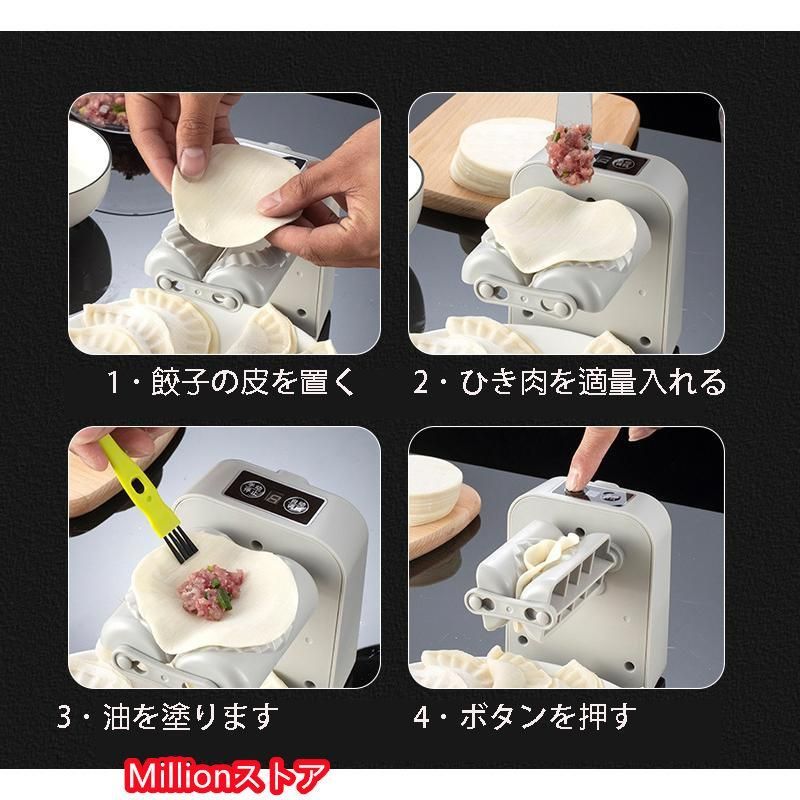 1・餃子の皮を置く

2・ひき肉を適量入れる

3・油を塗ります

4・ボタンを押す

Millionストア