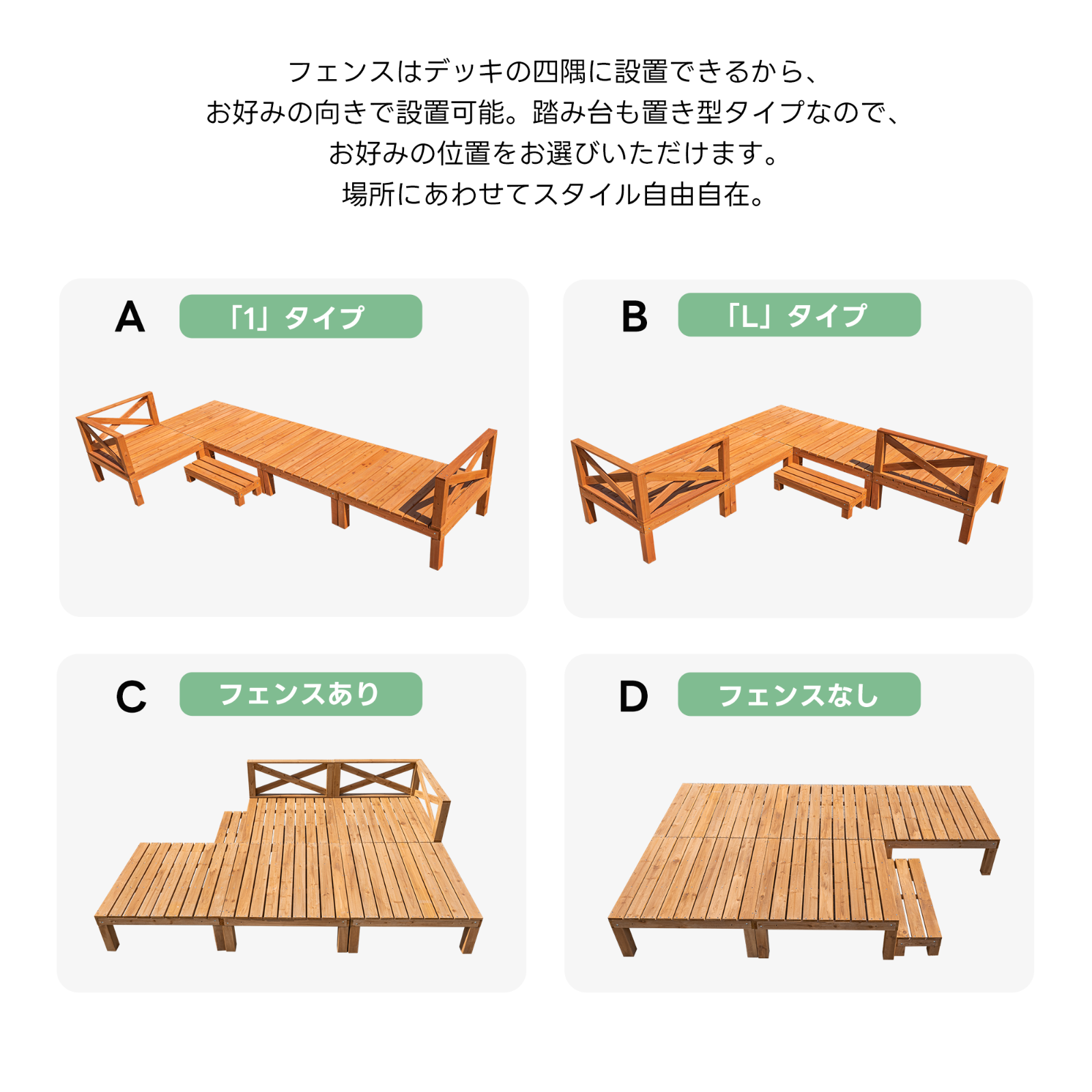 フェンスはデッキの四隅に設置できるから、
お好みの向きで設置可能。踏み台も置き型タイプなので、
お好みの位置をお選びいただけます。
場所にあわせてスタイル自由自在。

A 「1」タイプ

B 「L」タイプ

C フェンスあり

D フェンスなし