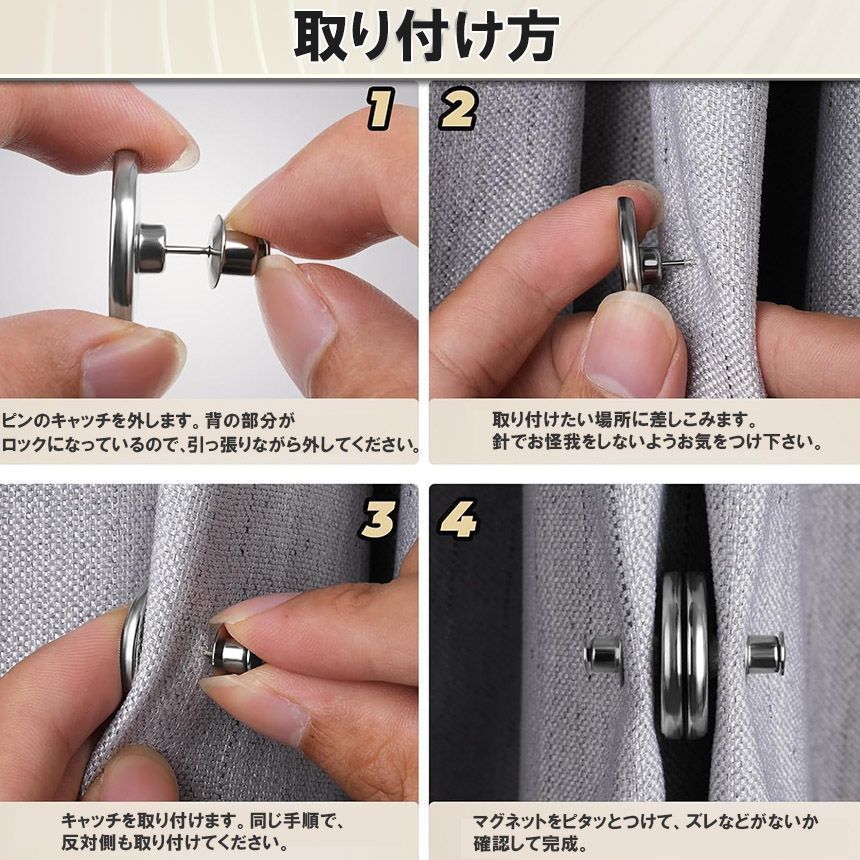 取り付け方

1

ピンのキャッチを外します。背の部分がロックになっているので、引っ張りながら外してください。

2

取り付けたい場所に差しこみます。針でお怪我をしないようお気をつけ下さい。

3

キャッチを取り付けます。同じ手順で、反対側も取り付けてください。

4

マグネットをピタッとつけて、ズレなどがないか確認して完成。