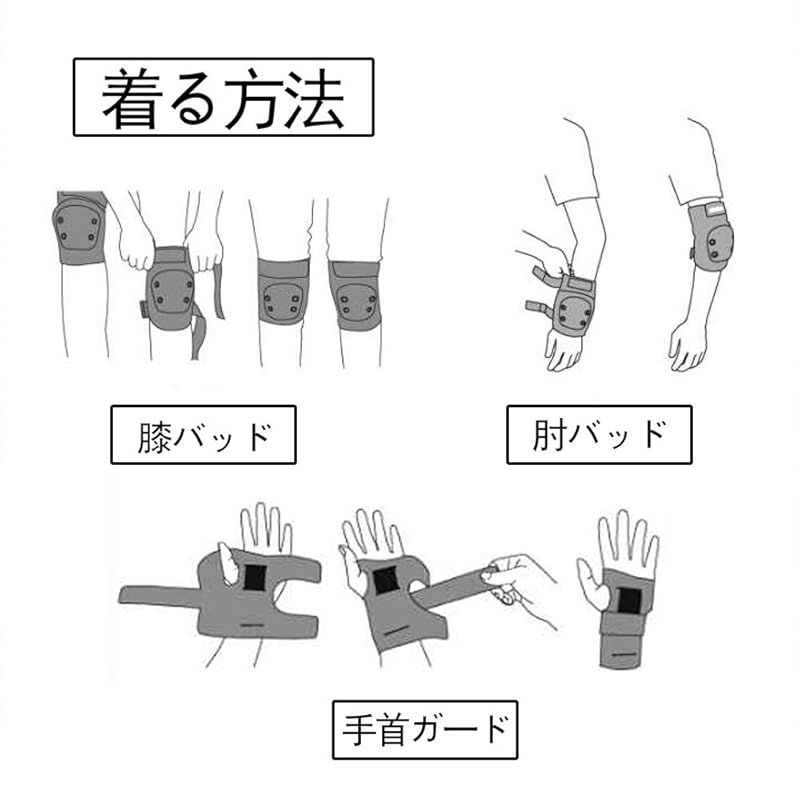 着る方法

膝バッド

肘バッド

手首ガード