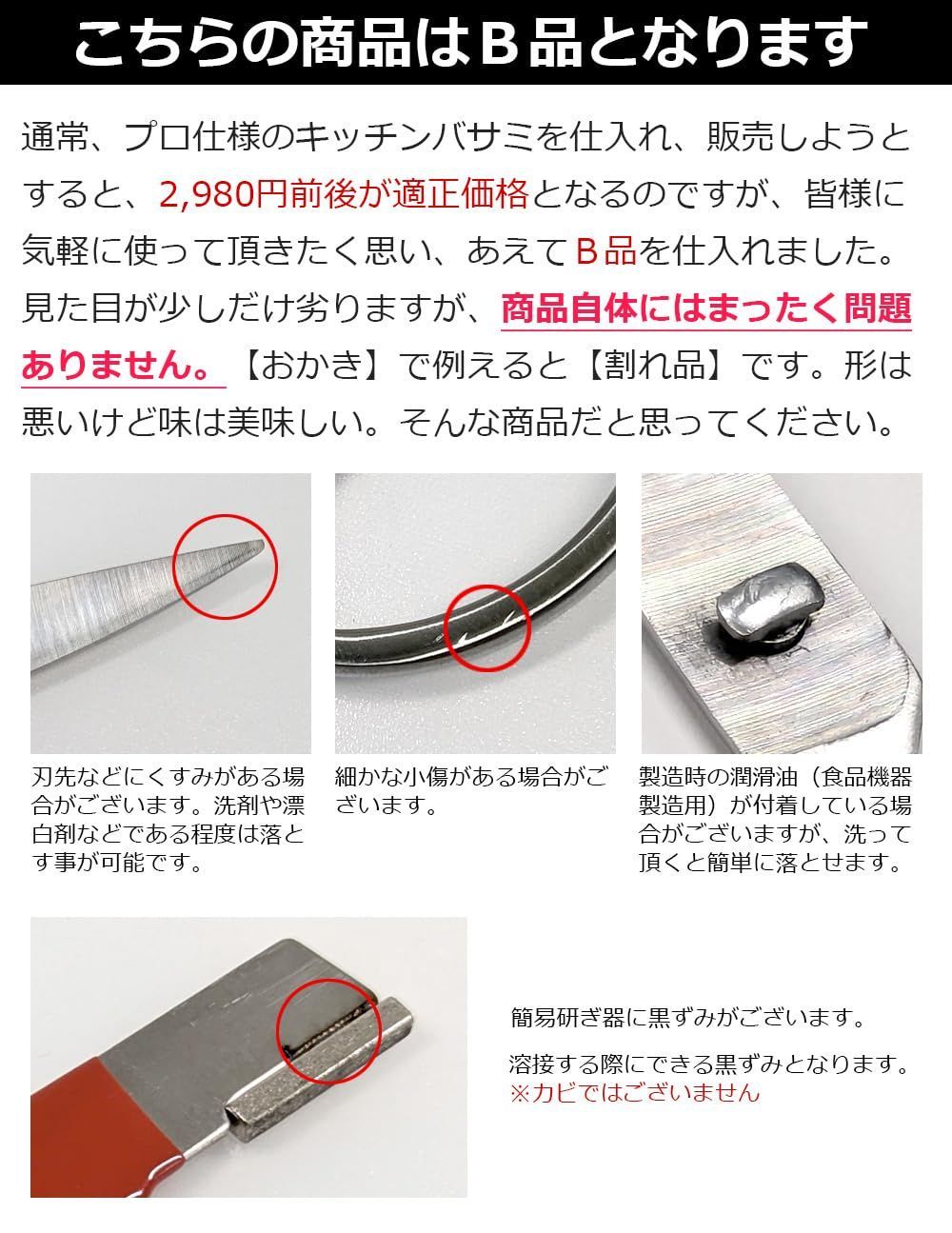 こちらの商品はＢ品となります

通常、プロ仕様のキッチンバサミを仕入れ、販売しようとすると、2,980円前後が適正価格となるのですが、皆様に気軽に使って頂きたく思い、あえてＢ品を仕入れました。見た目が少しだけ劣りますが、商品自体にはまったく問題ありません。【おかき】で例えると【割れ品】です。形は悪いけど味は美味しい。そんな商品だと思ってください。

刃先などにくすみがある場合がございます。洗剤や漂白剤などである程度は落とす事が可能です。

細かな小傷がある場合がございます。

製造時の潤滑油（食品機器製造用）が付着している場合がございますが、洗って頂くと簡単に落とせます。

簡易研ぎ器に黒ずみがございます。

溶接する際にできる黒ずみとなります。
※カビではございません