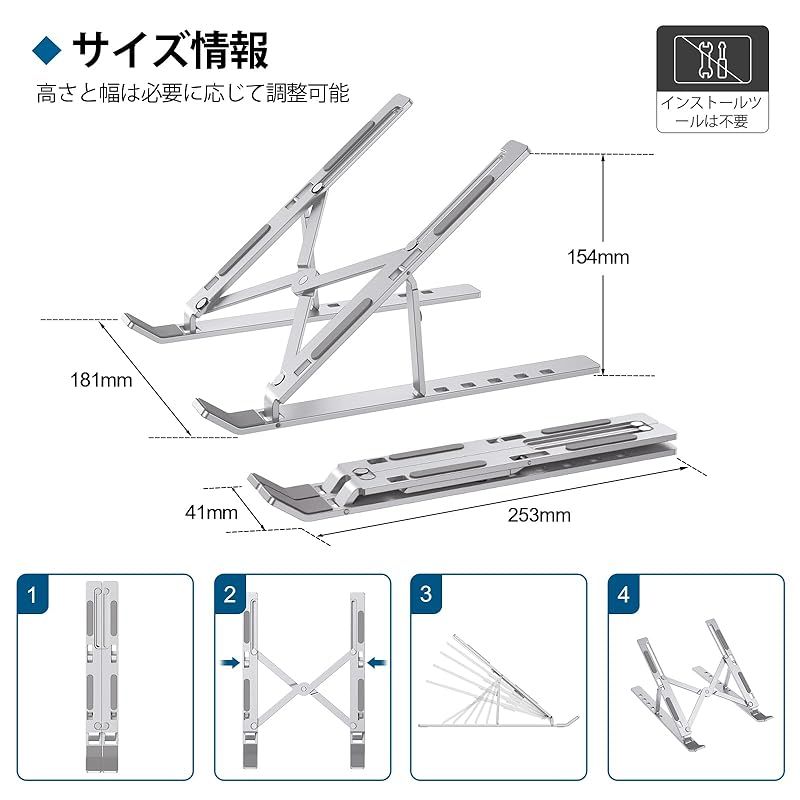 ◆ サイズ情報

高さと幅は必要に応じて調整可能

インストールツールは不要

154mm

181mm

41mm

253mm

1

2

3

4