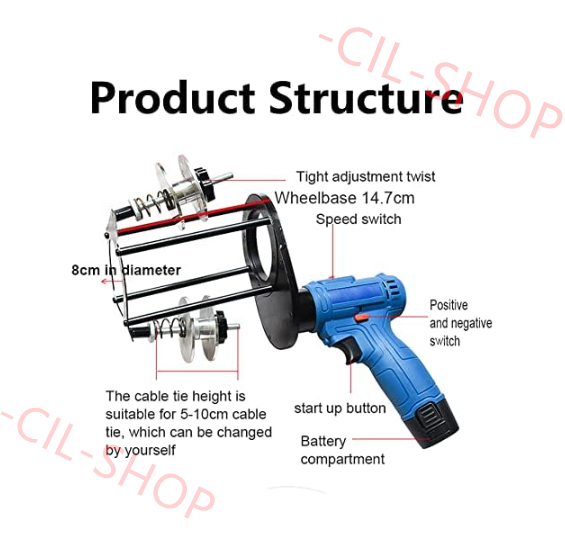 -CIL-SHOP

Product Structure

Tight adjustment twist
Wheelbase 14.7cm
Speed switch

8cm in diameter

Positive and negative switch

The cable tie height is suitable for 5-10cm cable tie, which can be changed by yourself

start up button

Battery compartment

-CIL-SHOP