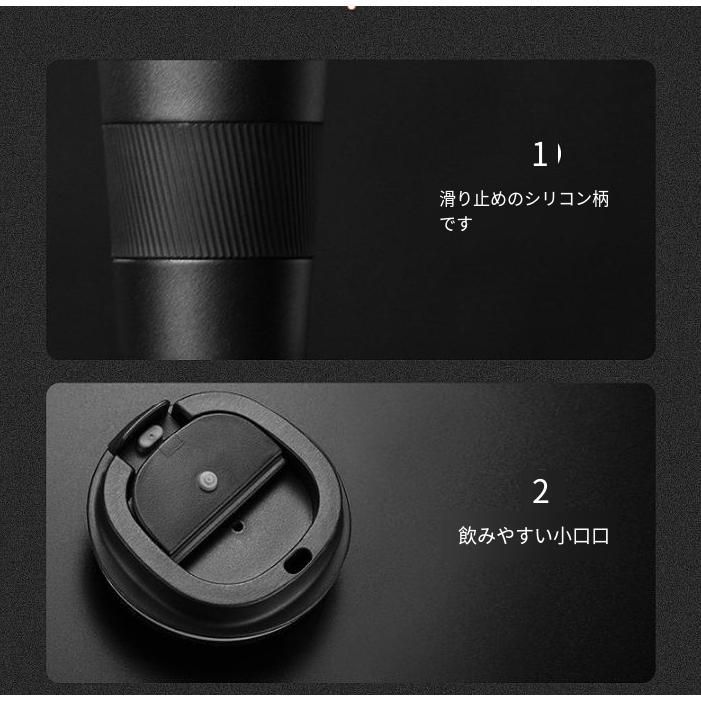 1

滑り止めのシリコン柄です

2

飲みやすい小口口