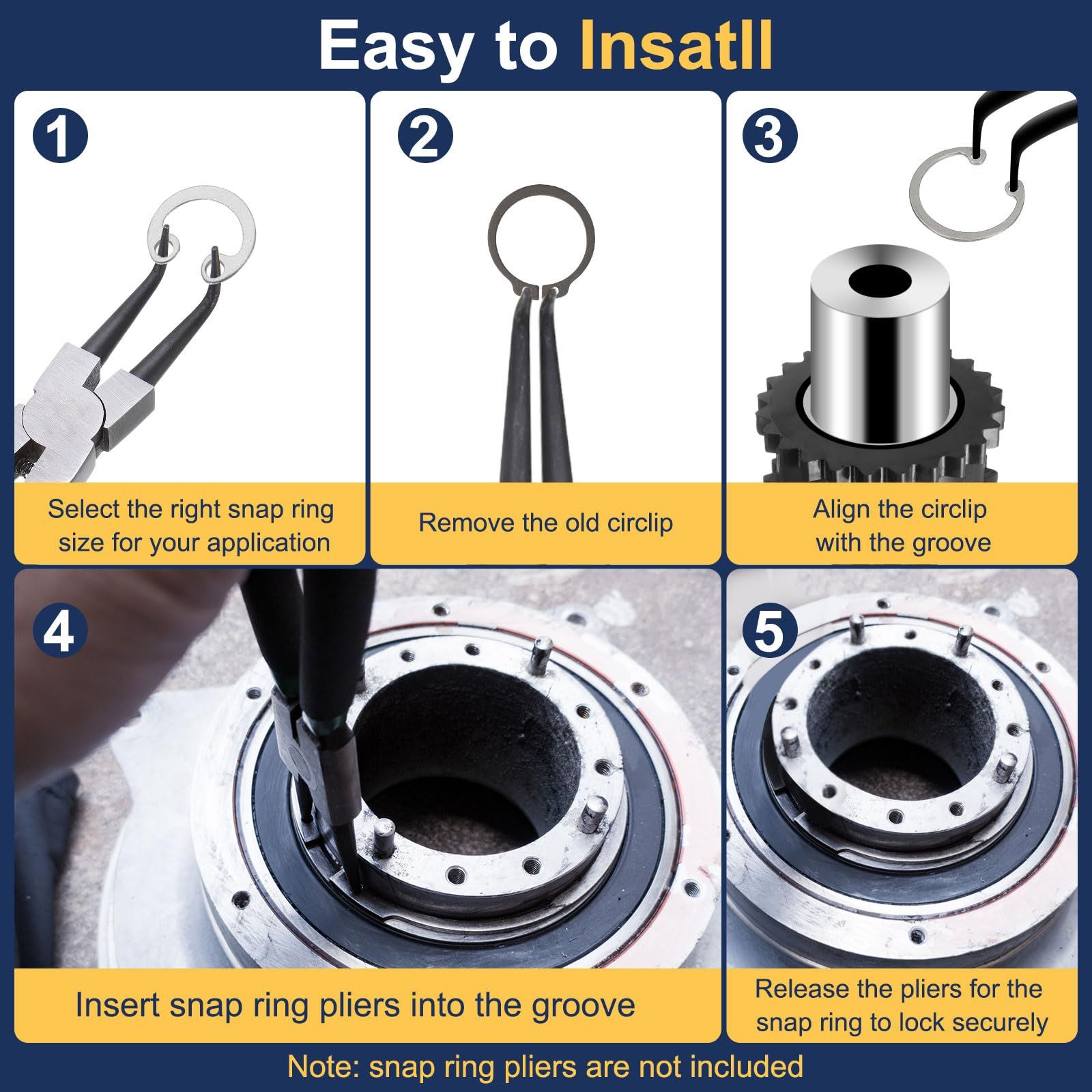 Easy to Insatll

1

Select the right snap ring size for your application

2

Remove the old circlip

3

Align the circlip with the groove

4

Insert snap ring pliers into the groove

5

Release the pliers for the snap ring to lock securely

Note: snap ring pliers are not included