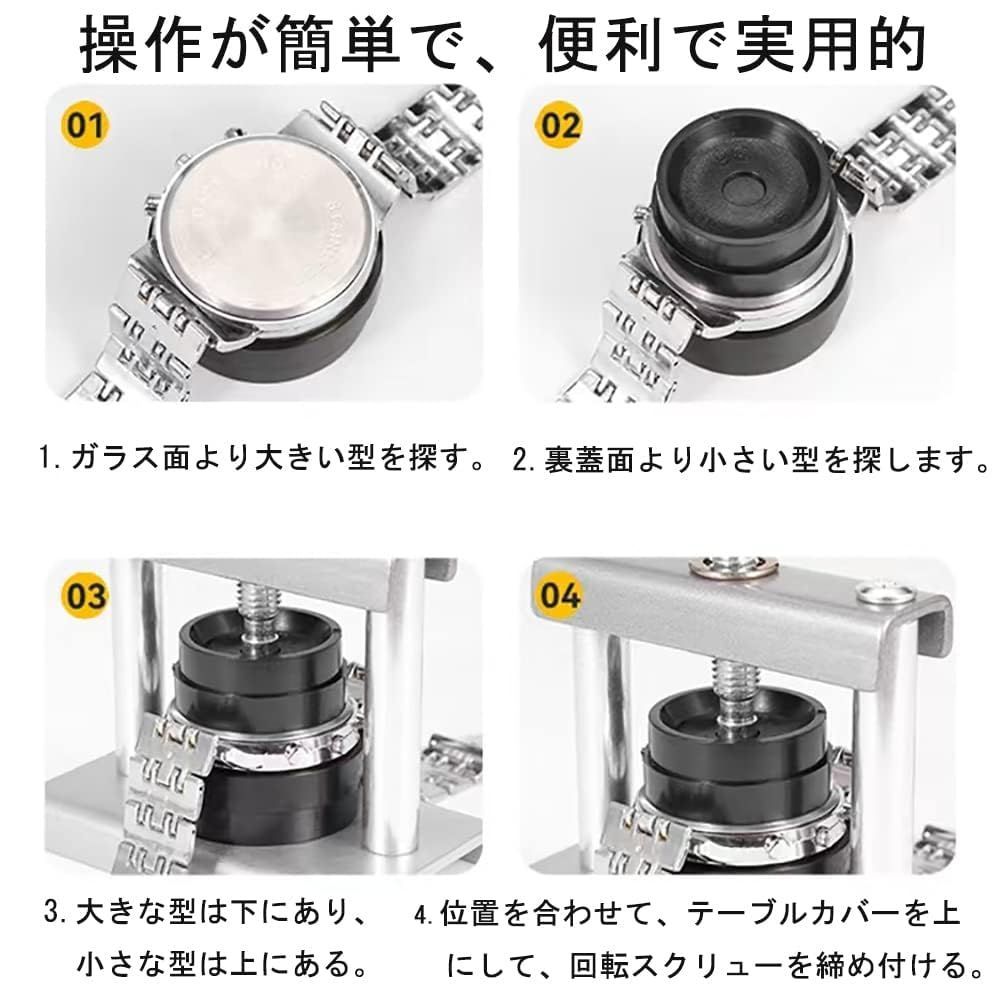 操作が簡単で、便利で実用的

01

02

1. ガラス面より大きい型を探す。

2. 裏蓋面より小さい型を探します。

03

04

3. 大きな型は下にあり、小さな型は上にある。

4. 位置を合わせて、テーブルカバーを上にして、回転スクリューを締め付ける。