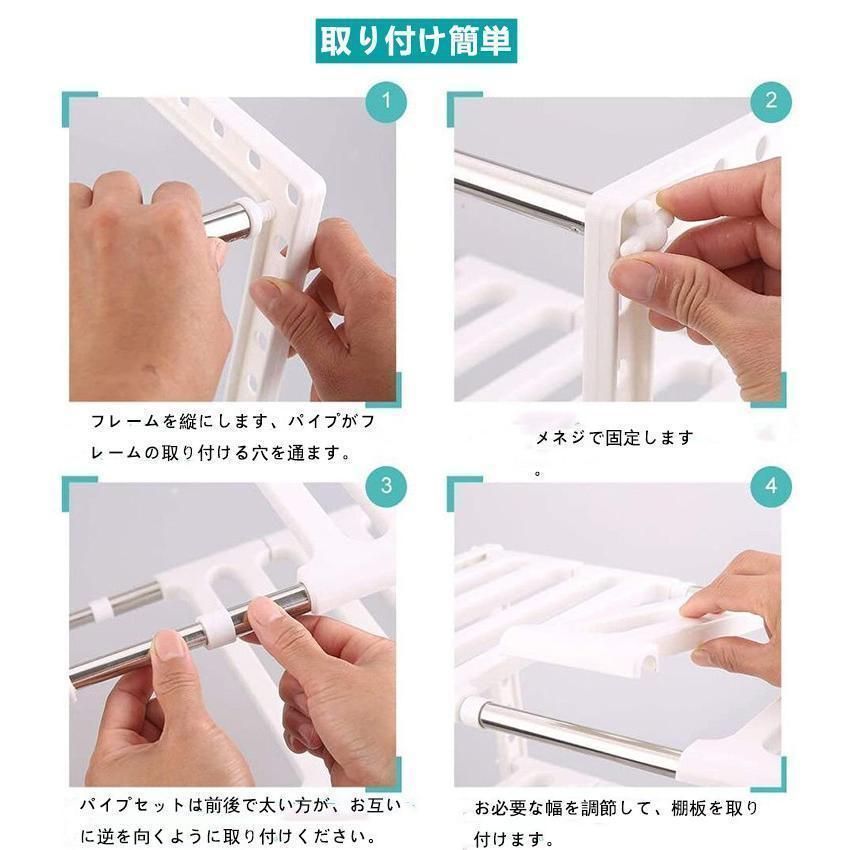 取り付け簡単

1

フレームを縦にします、パイプがフレームの取り付ける穴を通ます。

2

メネジで固定します

。

3

パイプセットは前後で太い方が、お互いに逆を向くように取り付けください。

4

お必要な幅を調節して、棚板を取り付けます。