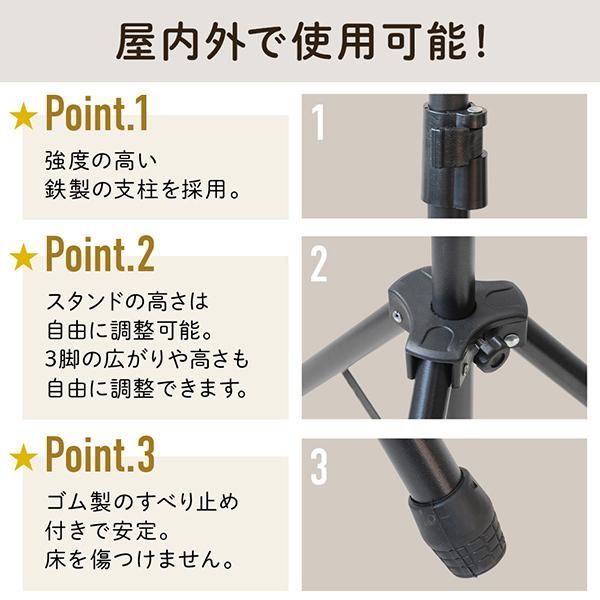 屋内外で使用可能!

★Point.1

強度の高い
鉄製の支柱を採用。

1

★Point.2

スタンドの高さは
自由に調整可能。
3脚の広がりや高さも
自由に調整できます。

2

★Point.3

ゴム製のすべり止め
付きで安定。
床を傷つけません。

3