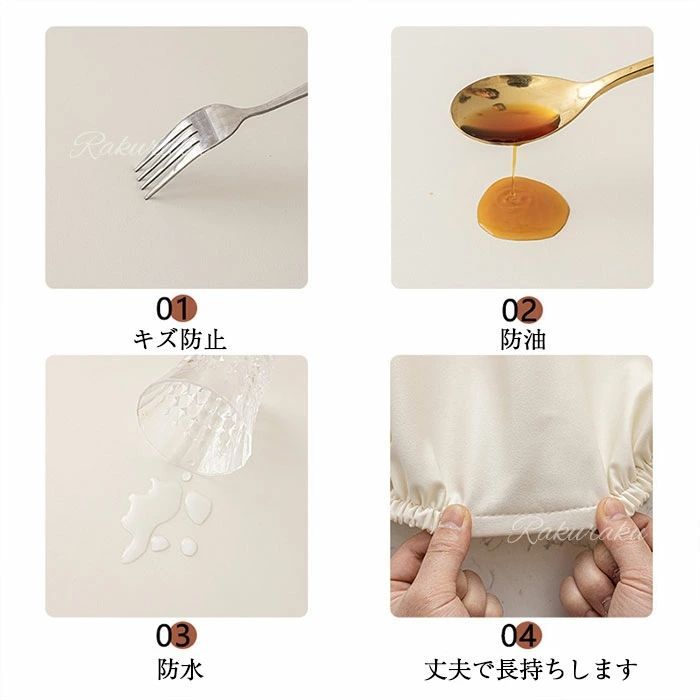 Rakuraku

01
キズ防止

02
防油

03
防水

Rakuraku

04
丈夫で長持ちします