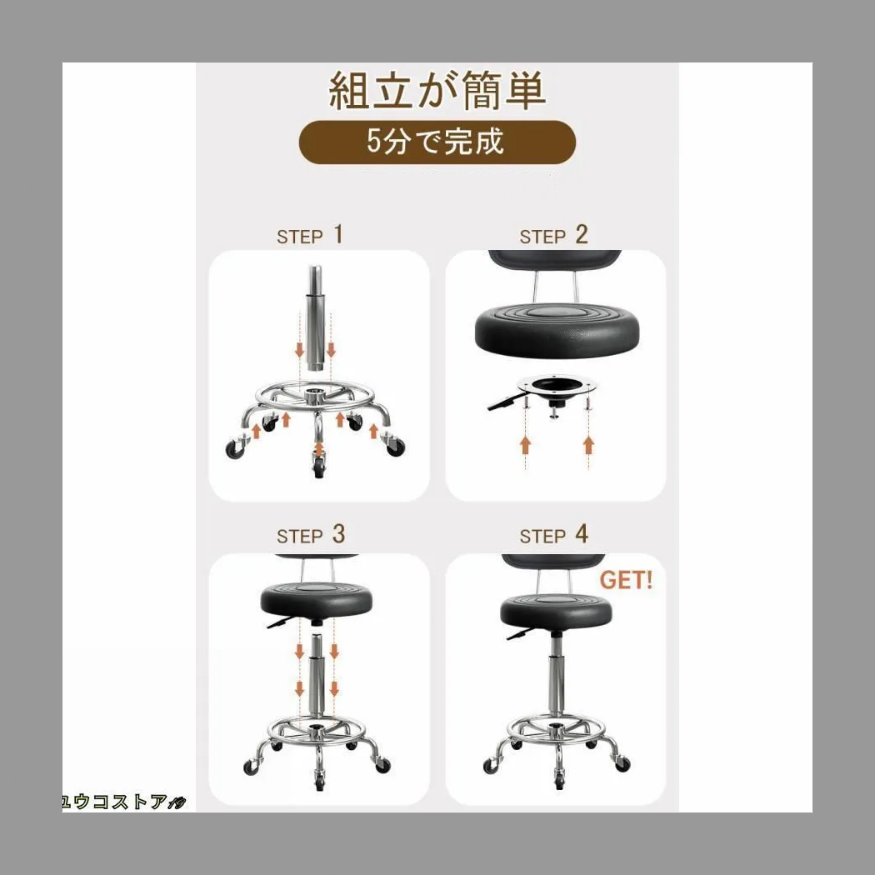 組立が簡単

5分で完成

STEP 1

STEP 2

STEP 3

STEP 4

GET!

ユウコストア