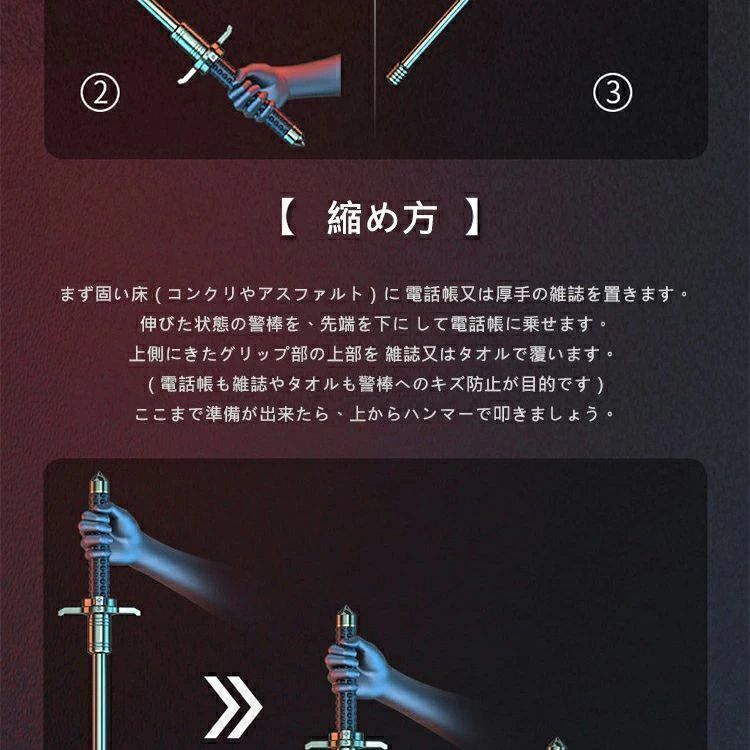 ②

③

【 縮め方 】

まず固い床（コンクリやアスファルト）に 電話帳又は厚手の雑誌を置きます。
伸びた状態の警棒を、先端を下に して電話帳に乗せます。
上側にきたグリップ部の上部を 雑誌又はタオルで覆います。
（電話帳も雑誌やタオルも警棒へのキズ防止が目的です）
ここまで準備が出来たら、上からハンマーで叩きましょう。