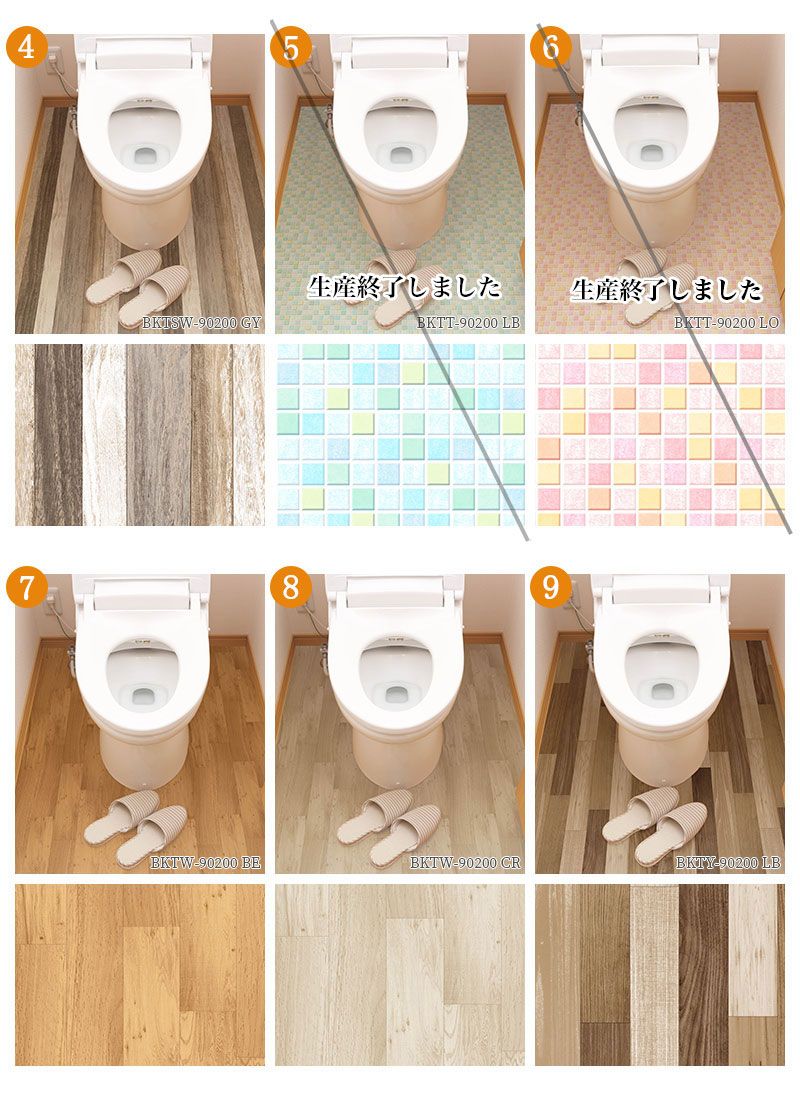 4
BKTSW-90200 GY

5
生産終了しました
BKTT-90200 LB

6
生産終了しました
BKTT-90200 LO

7
BKTW-90200 BE

8
BKTW-90200 CR

9
BKTY-90200 LB