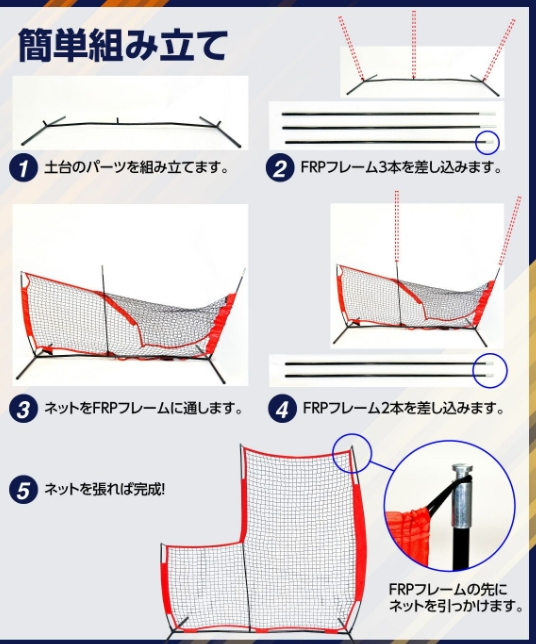 簡単組み立て

1 土台のパーツを組み立てます。

2 FRPフレーム3本を差し込みます。

3 ネットをFRPフレームに通します。

4 FRPフレーム2本を差し込みます。

5 ネットを張れば完成!

FRPフレームの先にネットを引っかけます。