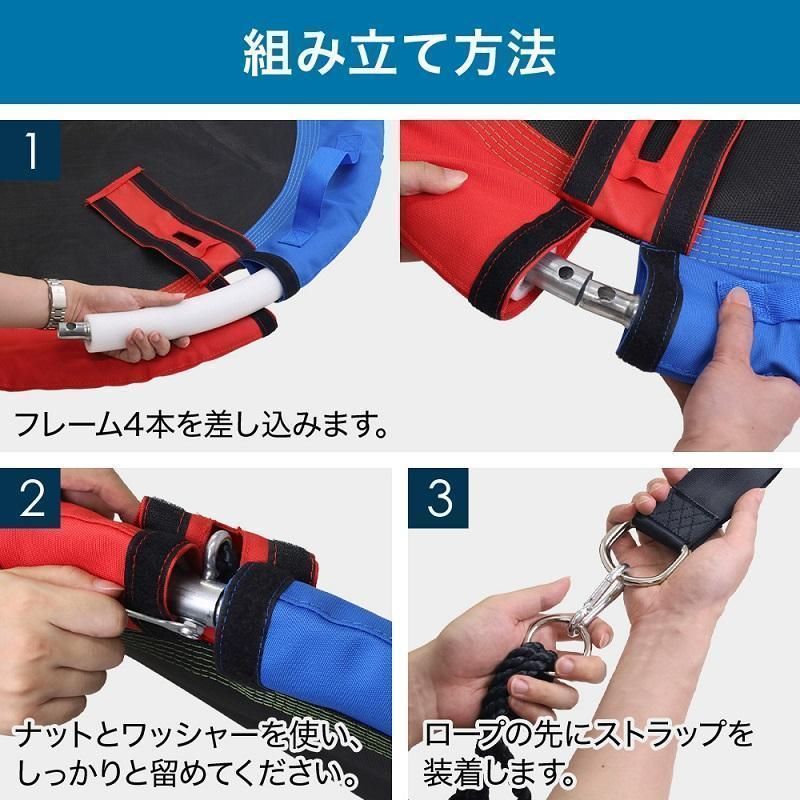 組み立て方法

1

フレーム4本を差し込みます。

2

ナットとワッシャーを使い、しっかりと留めてください。

3

ロープの先にストラップを装着します。