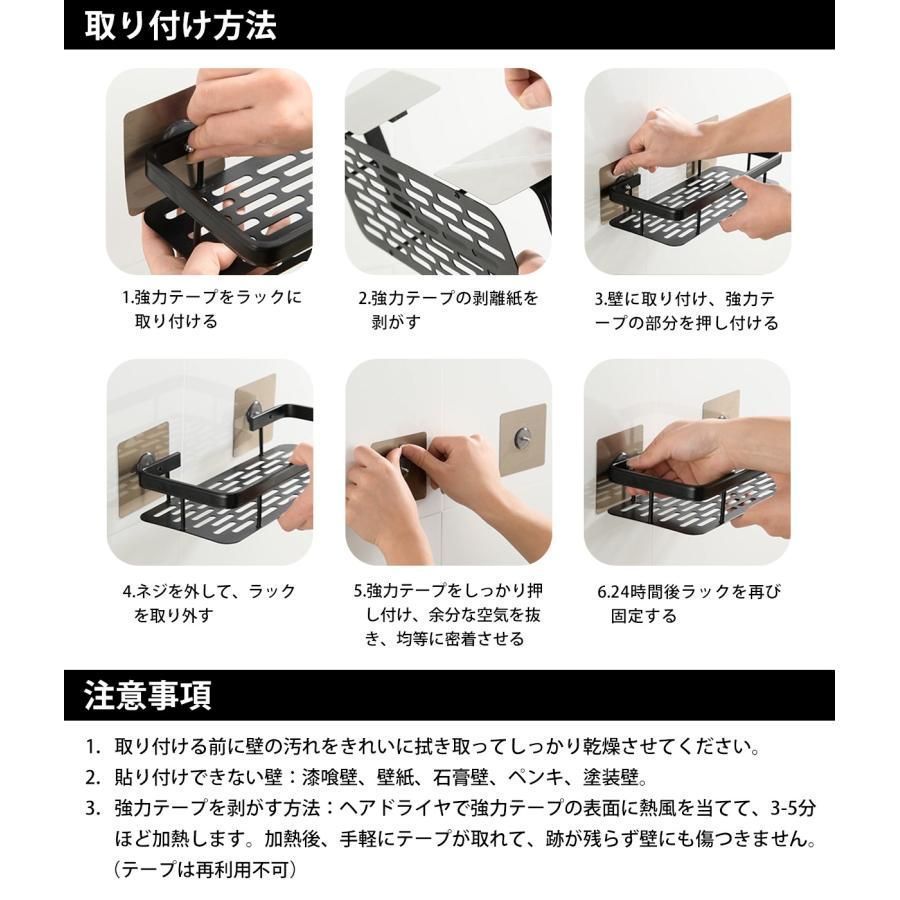 取り付け方法

1.強力テープをラックに取り付ける

2.強力テープの剥離紙を剥がす

3.壁に取り付け、強力テープの部分を押し付ける

4.ネジを外して、ラックを取り外す

5.強力テープをしっかり押し付け、余分な空気を抜き、均等に密着させる

6.24時間後ラックを再び固定する

注意事項

1. 取り付ける前に壁の汚れをきれいに拭き取ってしっかり乾燥させてください。
2. 貼り付けできない壁：漆喰壁、壁紙、石膏壁、ペンキ、塗装壁。
3. 強力テープを剥がす方法：ヘアドライヤで強力テープの表面に熱風を当てて、3-5分ほど加熱します。加熱後、手軽にテープが取れて、跡が残らず壁にも傷つきません。（テープは再利用不可）