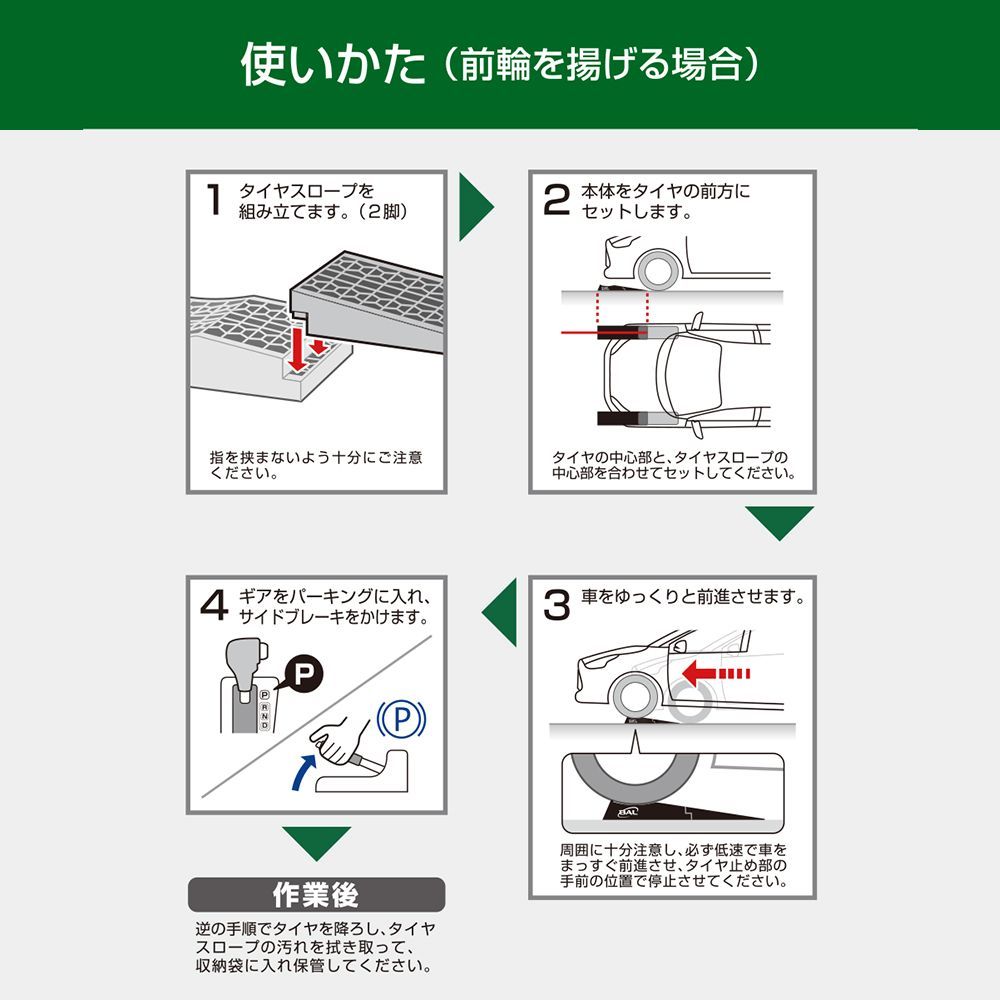 使いかた（前輪を揚げる場合）

1 タイヤスロープを組み立てます。（2脚）

指を挟まないよう十分にご注意ください。

2 本体をタイヤの前方にセットします。

タイヤの中心部と、タイヤスロープの中心部を合わせてセットしてください。

3 車をゆっくりと前進させます。

BAL

周囲に十分注意し、必ず低速で車をまっすぐ前進させ、タイヤ止め部の手前の位置で停止させてください。

4 ギアをパーキングに入れ、サイドブレーキをかけます。

P

P R N D

(P)

作業後

逆の手順でタイヤを降ろし、タイヤスロープの汚れを拭き取って、収納袋に入れ保管してください。