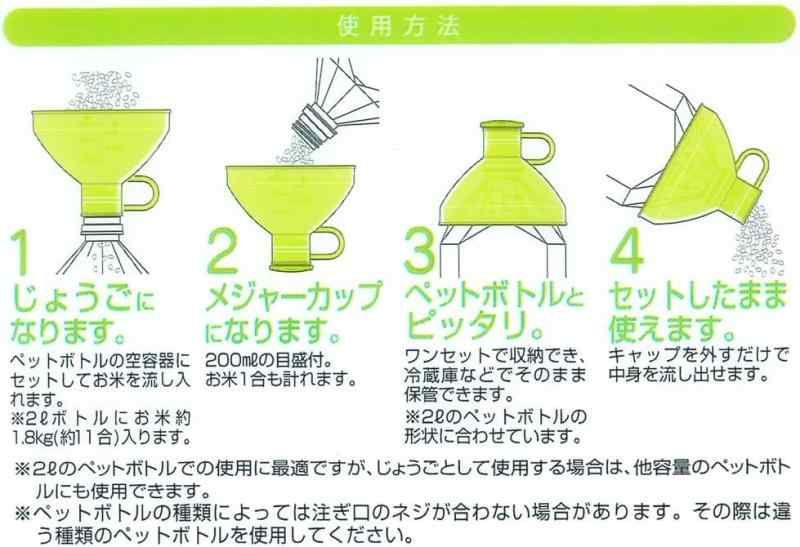 使用方法

1
じょうごになります。
ペットボトルの空容器にセットしてお米を流し入れます。
※2ℓボトルにお米約1.8kg(約11合)入ります。

2
メジャーカップになります。
200mℓの目盛付。
お米1合も計れます。

3
ペットボトルとピッタリ。
ワンセットで収納でき、冷蔵庫などでそのまま保管できます。
※2ℓのペットボトルの形状に合わせています。

4
セットしたまま使えます。
キャップを外すだけで中身を流し出せます。

※2ℓのペットボトルでの使用に最適ですが、じょうごとして使用する場合は、他容量のペットボトルにも使用できます。
※ペットボトルの種類によっては注ぎ口のネジが合わない場合があります。その際は違う種類のペットボトルを使用してください。