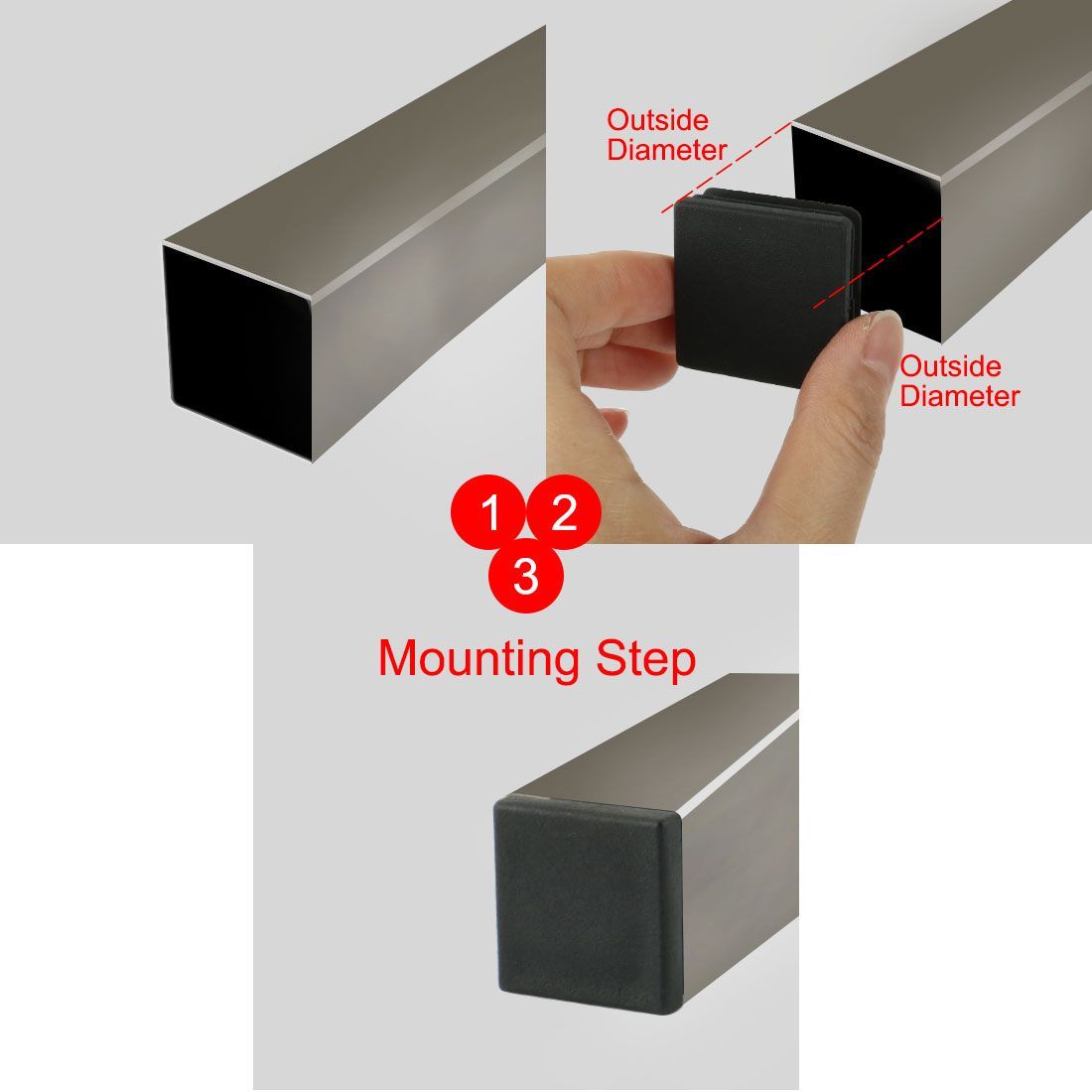 Outside Diameter

Outside Diameter

1 2
3

Mounting Step