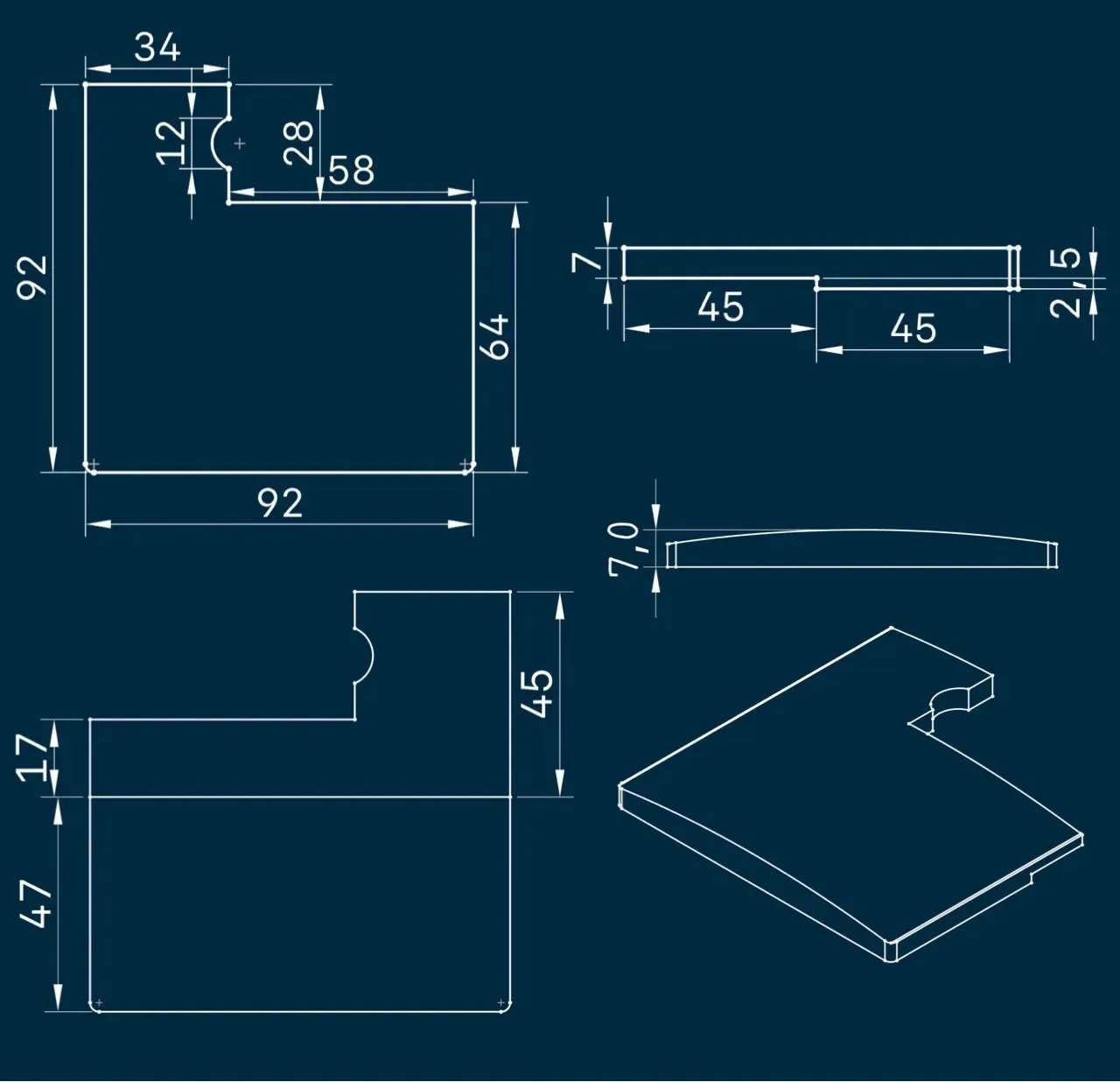 34
12
28
58
92
64
92
7
45
45
2,5
7,0
45
17
47