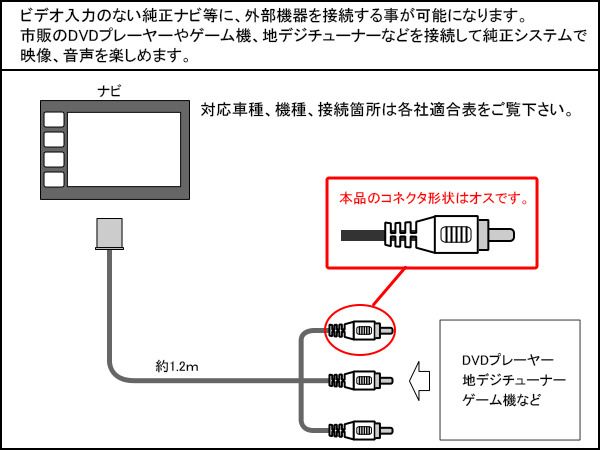 ビデオ入力のない純正ナビ等に、外部機器を接続する事が可能になります。
市販のDVDプレーヤーやゲーム機、地デジチューナーなどを接続して純正システムで映像、音声を楽しめます。

ナビ

対応車種、機種、接続箇所は各社適合表をご覧下さい。

本品のコネクタ形状はオスです。

約1.2m

DVDプレーヤー
地デジチューナー
ゲーム機など