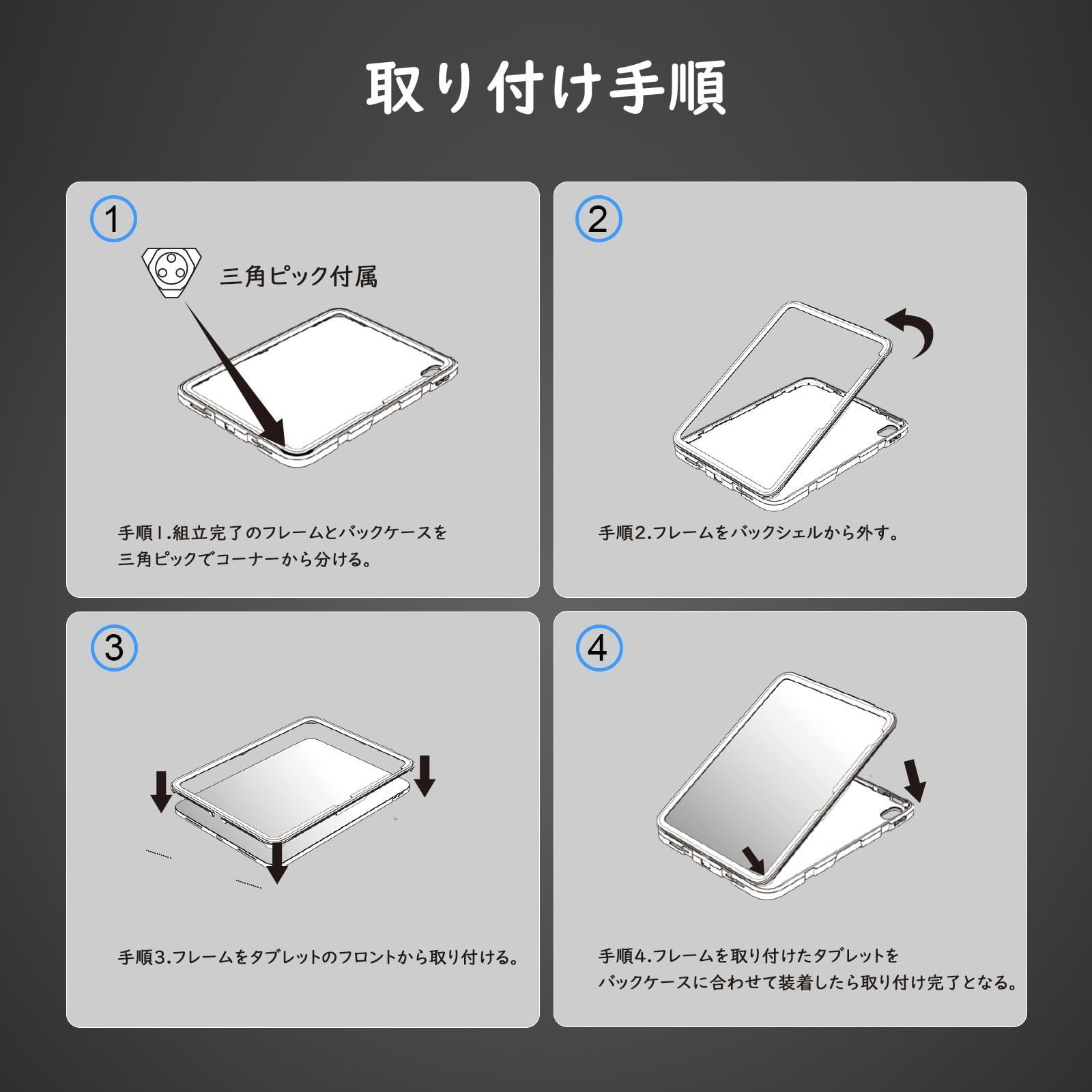 取り付け手順

1

三角ピック付属

手順1.組立完了のフレームとバックケースを三角ピックでコーナーから分ける。

2

手順2.フレームをバックシェルから外す。

3

手順3.フレームをタブレットのフロントから取り付ける。

4

手順4.フレームを取り付けたタブレットをバックケースに合わせて装着したら取り付け完了となる。