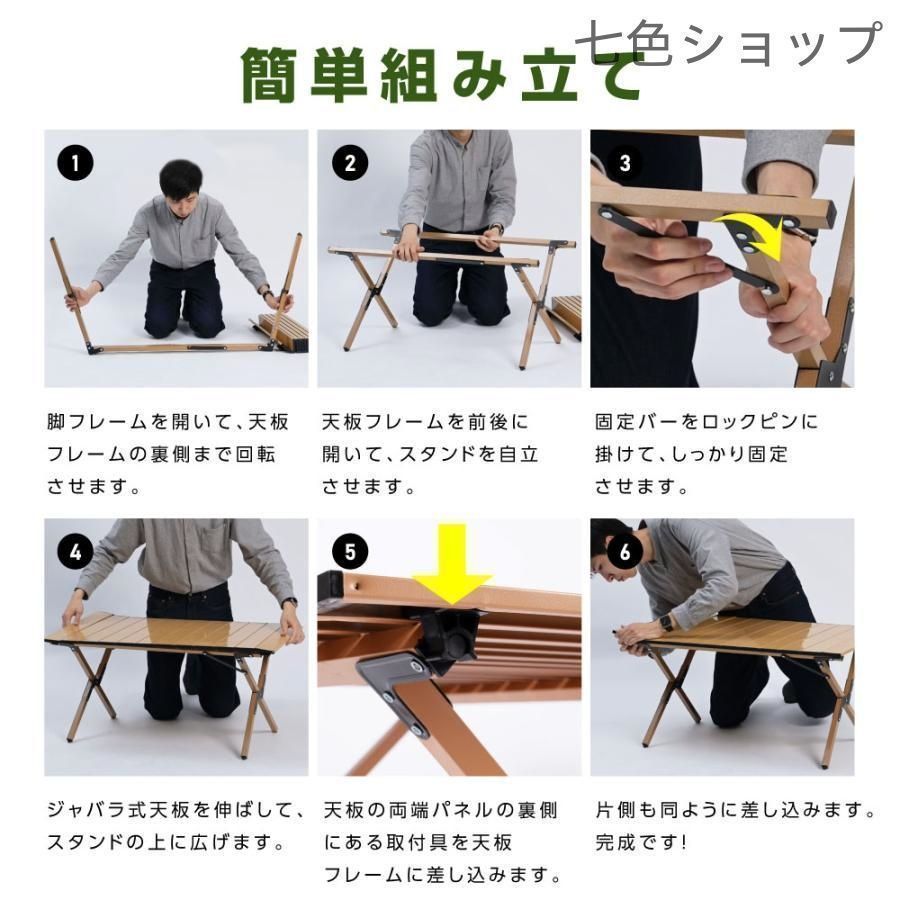 七色ショップ

簡単組み立て

1

脚フレームを開いて、天板フレームの裏側まで回転させます。

2

天板フレームを前後に開いて、スタンドを自立させます。

3

固定バーをロックピンに掛けて、しっかり固定させます。

4

ジャバラ式天板を伸ばして、スタンドの上に広げます。

5

天板の両端パネルの裏側にある取付具を天板フレームに差し込みます。

6

片側も同ように差し込みます。完成です！