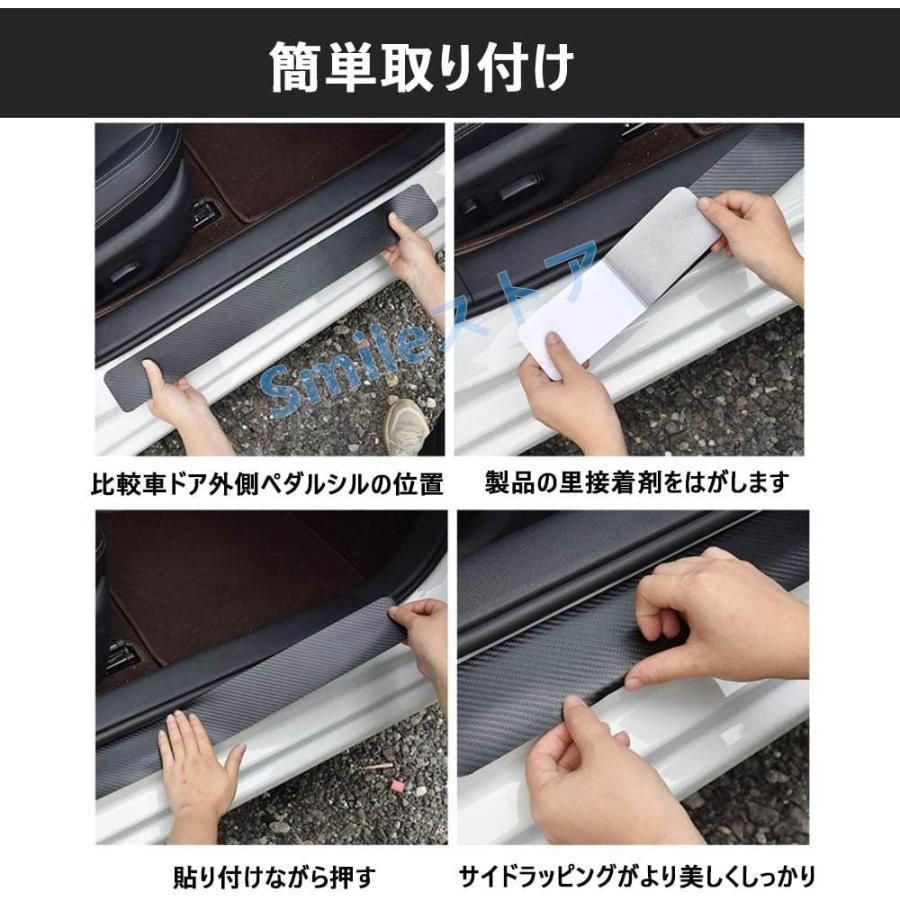 簡単取り付け

Smileストア

比較車ドア外側ペダルシルの位置

製品の里接着剤をはがします

貼り付けながら押す

サイドラッピングがより美しくしっかり