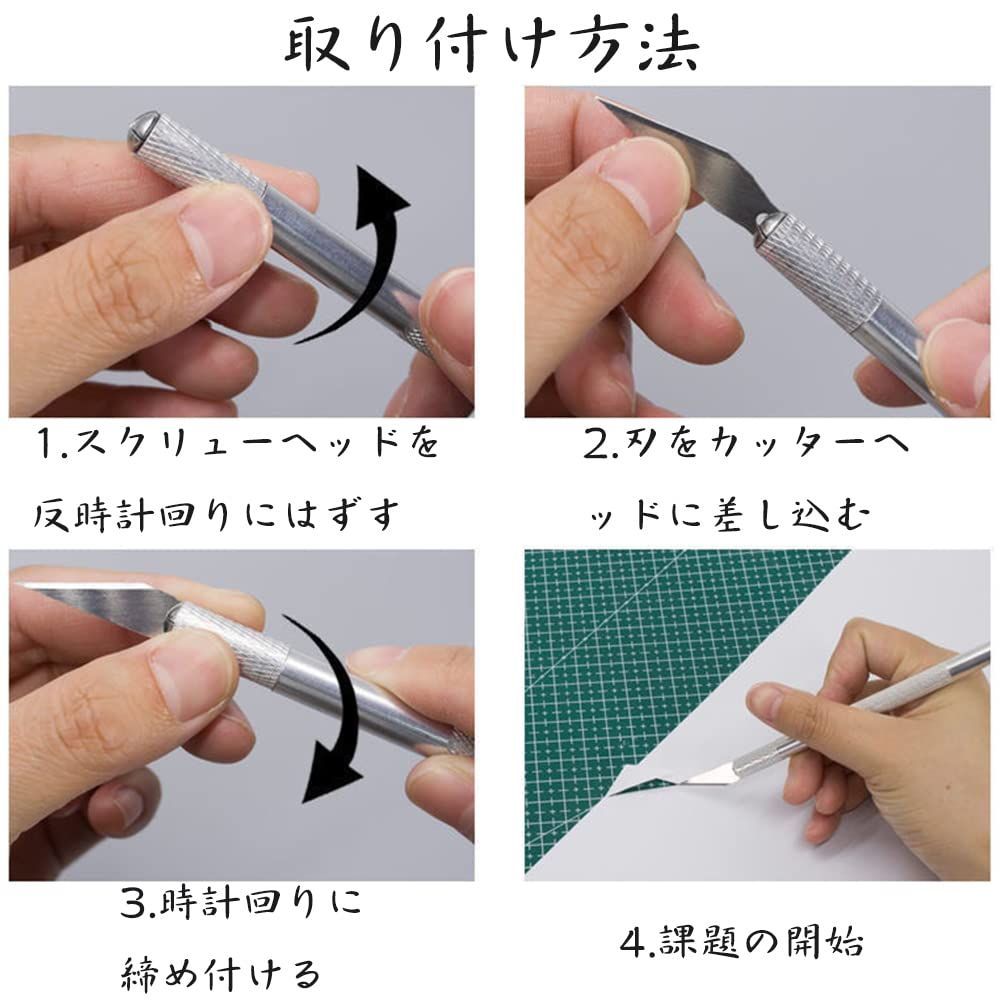 取り付け方法

1.スクリューヘッドを反時計回りにはずす

2.刃をカッターヘッドに差し込む

3.時計回りに締め付ける

4.課題の開始