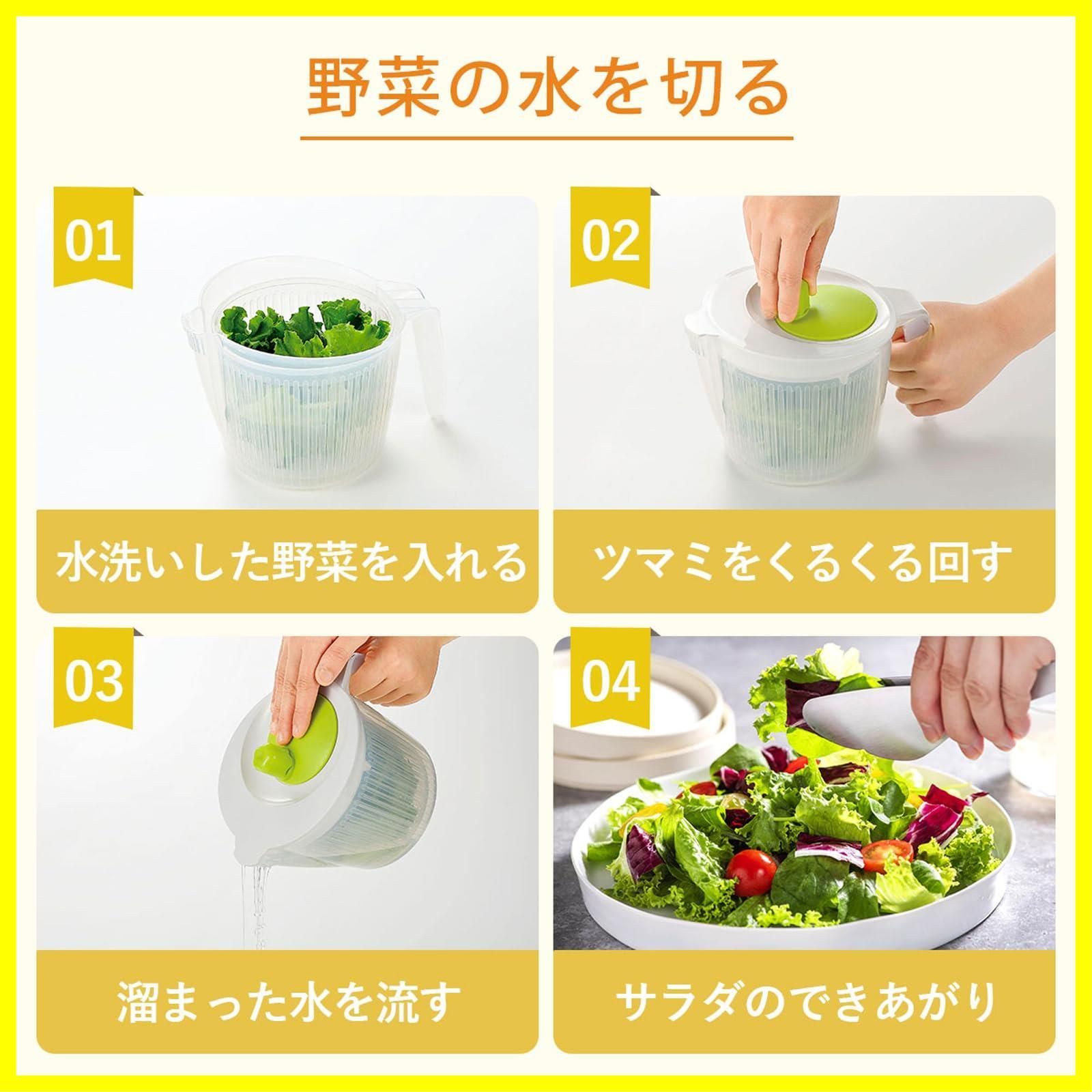 野菜の水を切る

01

水洗いした野菜を入れる

02

ツマミをくるくる回す

03

溜まった水を流す

04

サラダのできあがり