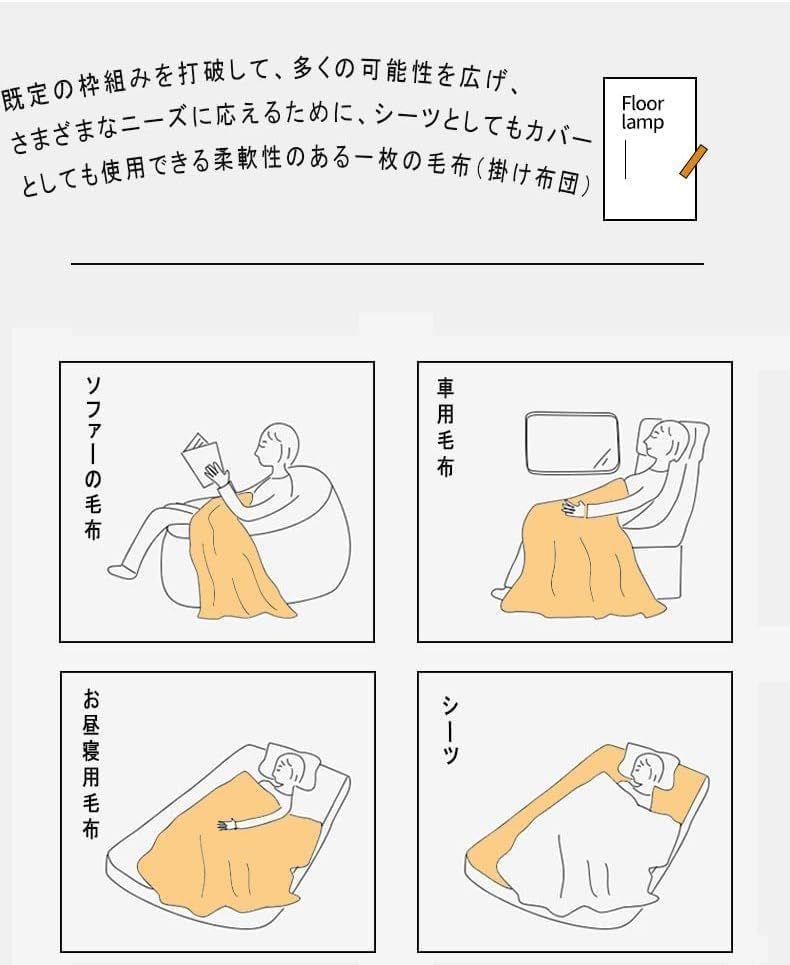 既定の枠組みを打破して、多くの可能性を広げ、さまざまなニーズに応えるために、シーツとしてもカバーとしても使用できる柔軟性のある一枚の毛布(掛け布団)

Floor lamp

ソファーの毛布

車用毛布

お昼寝用毛布

シーツ