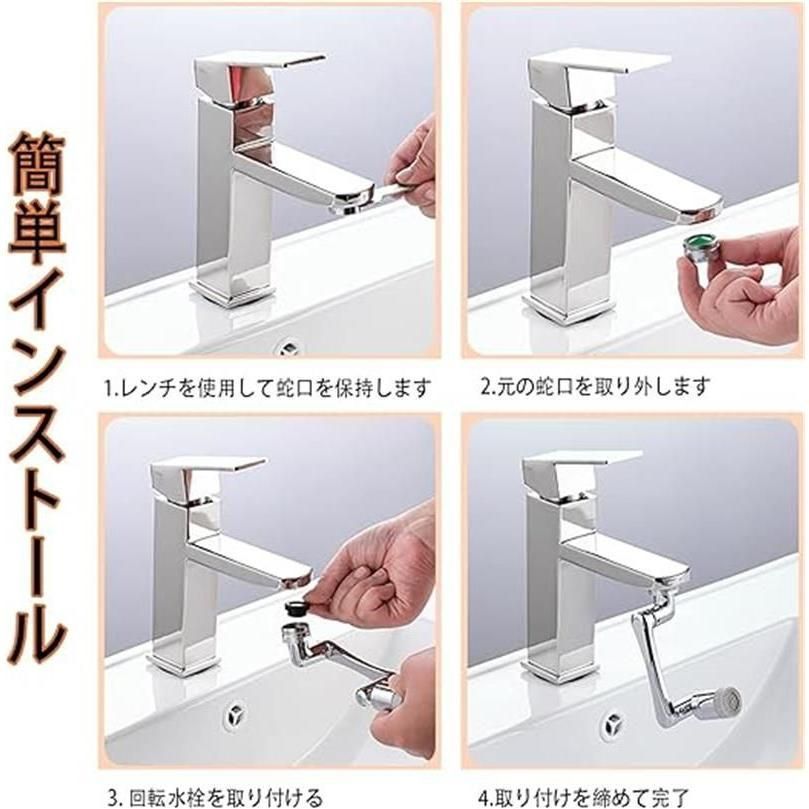 簡単インストール

1.レンチを使用して蛇口を保持します

2.元の蛇口を取り外します

3. 回転水栓を取り付ける

4.取り付けを締めて完了