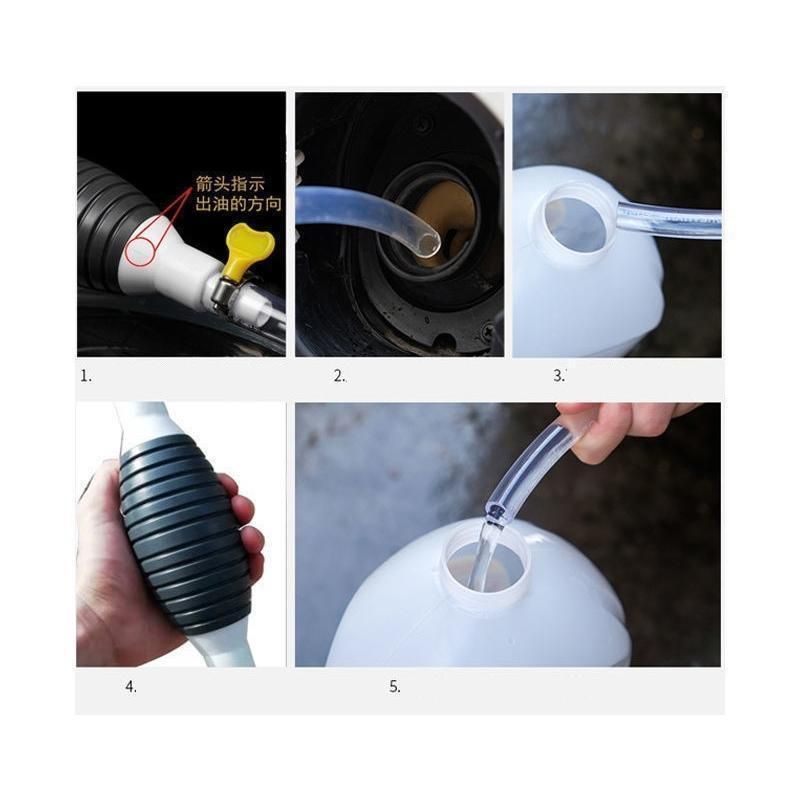 箭头指示
出油的方向

1.

2.

3.

4.

5.