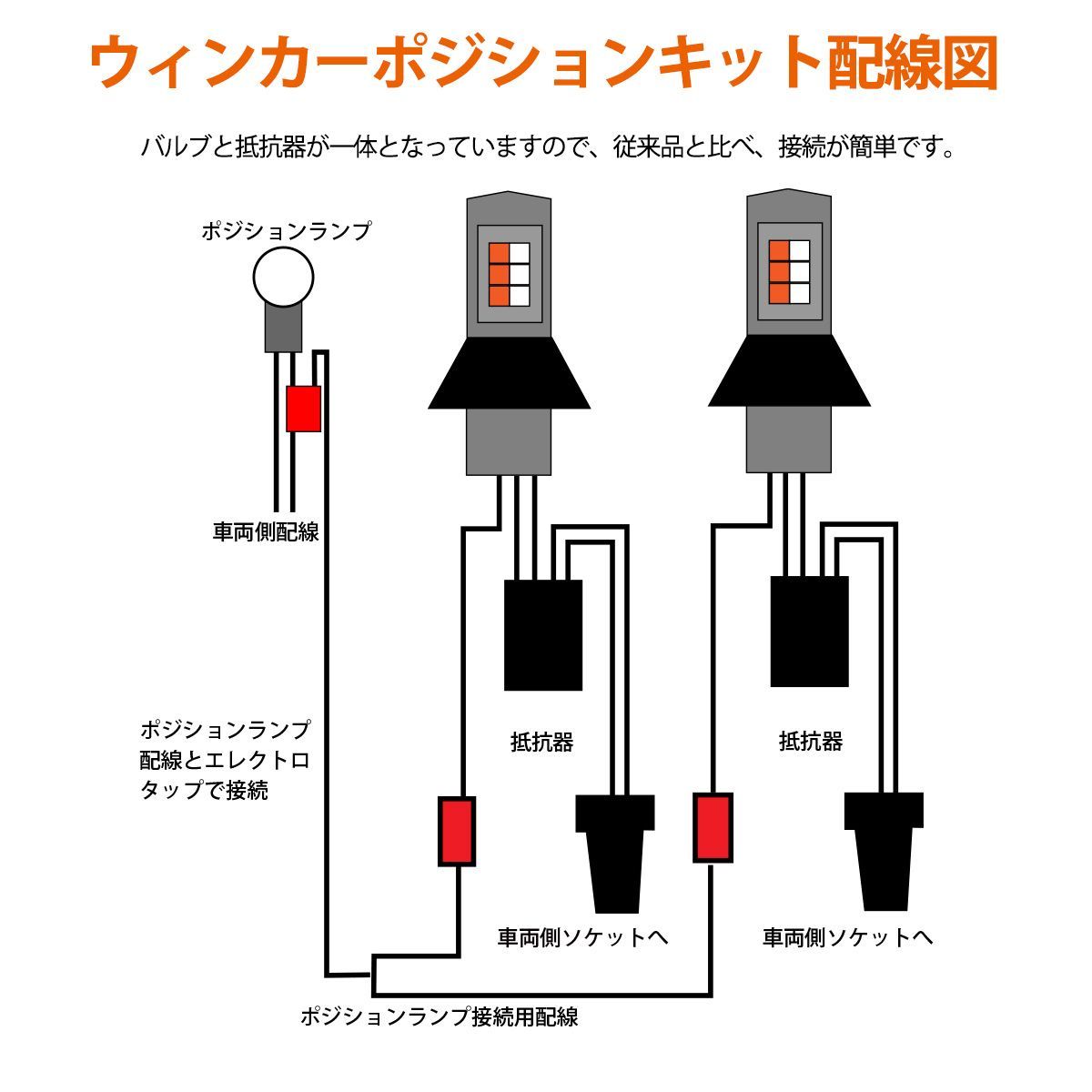 ウィンカーポジションキット配線図

バルブと抵抗器が一体となっていますので、従来品と比べ、接続が簡単です。

ポジションランプ

車両側配線

ポジションランプ配線とエレクトロタップで接続

抵抗器

抵抗器

車両側ソケットへ

車両側ソケットへ

ポジションランプ接続用配線