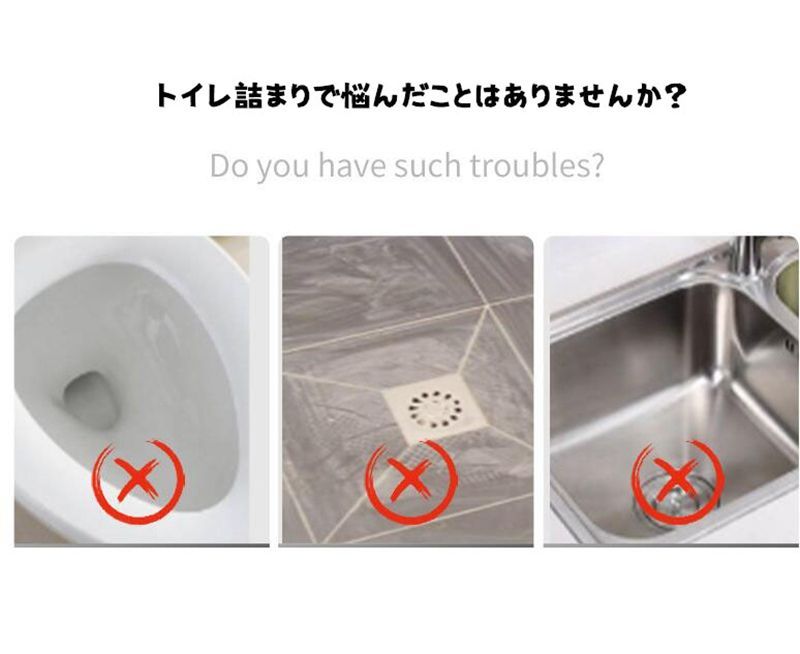 トイレ詰まりで悩んだことはありませんか?

Do you have such troubles?