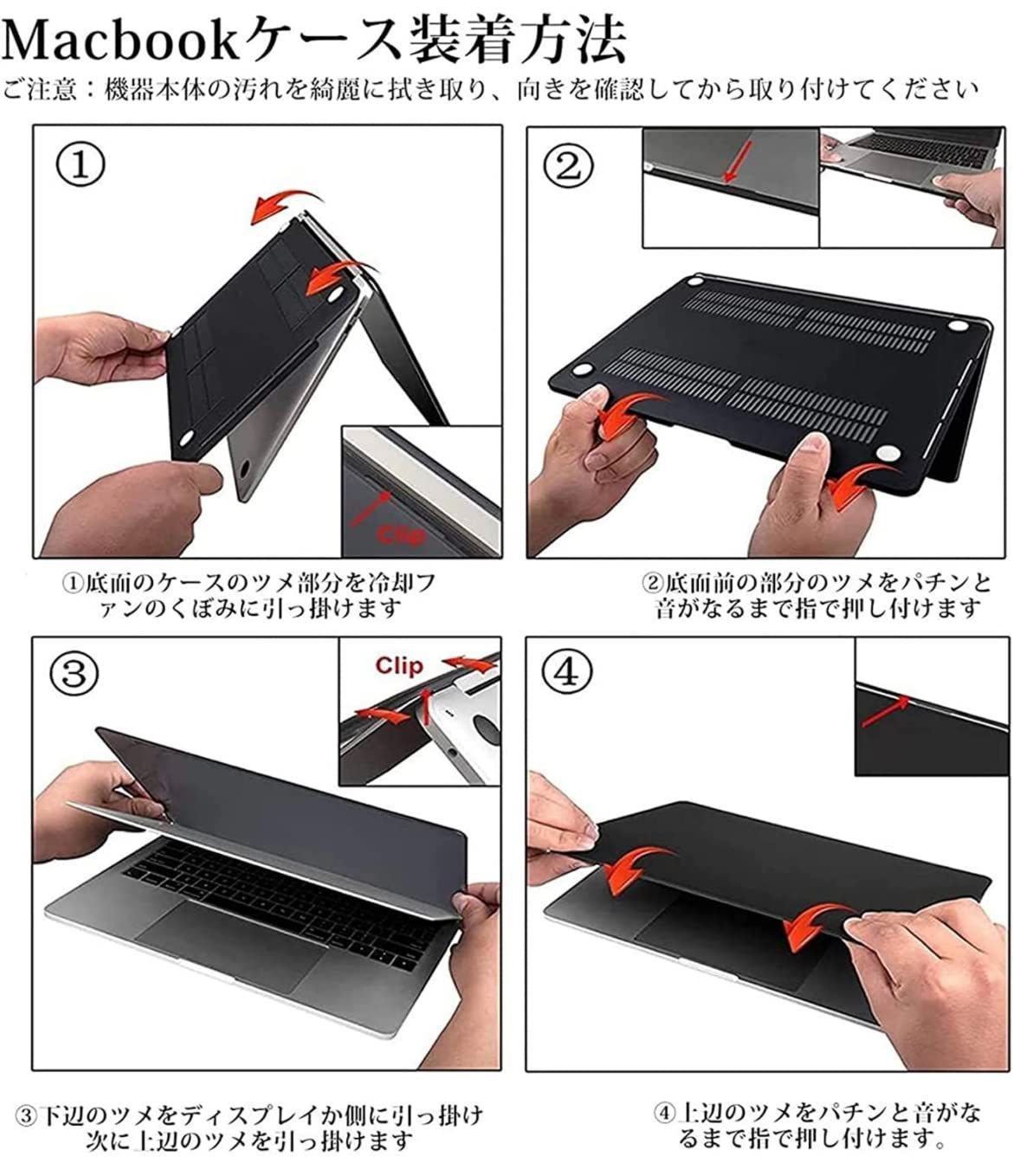 Macbookケース装着方法

ご注意：機器本体の汚れを綺麗に拭き取り、向きを確認してから取り付けてください

①

Clip

①底面のケースのツメ部分を冷却ファンのくぼみに引っ掛けます

②

②底面前の部分のツメをパチンと音がなるまで指で押し付けます

③

Clip

③下辺のツメをディスプレイか側に引っ掛け次に上辺のツメを引っ掛けます

④

④上辺のツメをパチンと音がなるまで指で押し付けます。