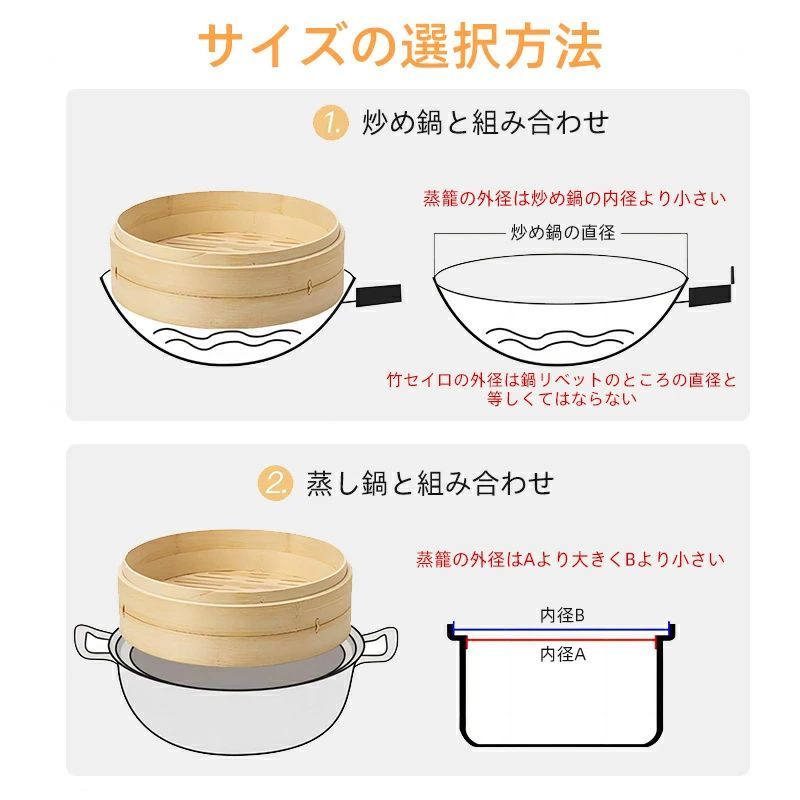 サイズの選択方法

1. 炒め鍋と組み合わせ

蒸籠の外径は炒め鍋の内径より小さい

炒め鍋の直径

竹セイロの外径は鍋リベットのところの直径と等しくてはならない

2. 蒸し鍋と組み合わせ

蒸籠の外径はAより大きくBより小さい

内径B

内径A