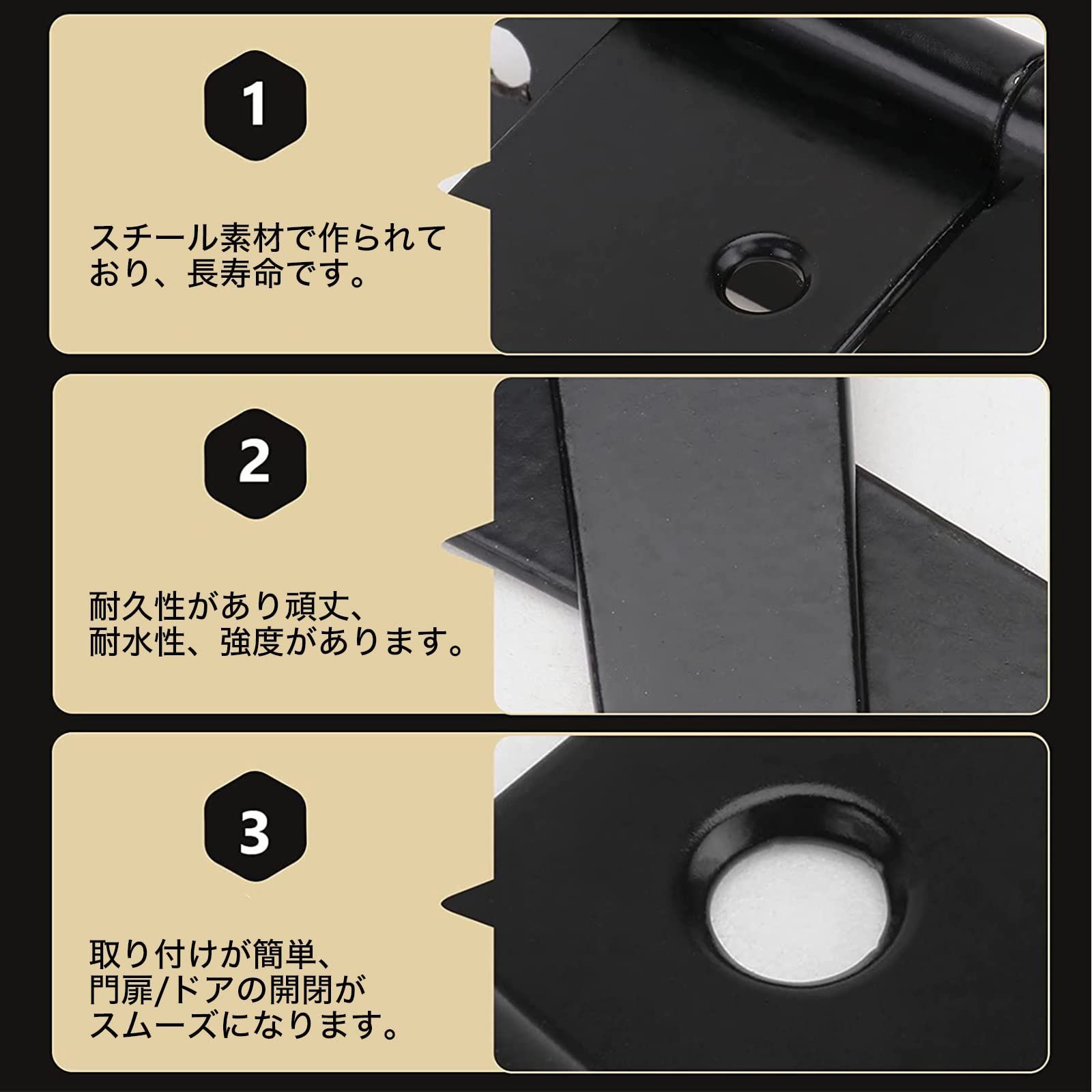 1

スチール素材で作られており、長寿命です。

2

耐久性があり頑丈、耐水性、強度があります。

3

取り付けが簡単、門扉/ドアの開閉がスムーズになります。