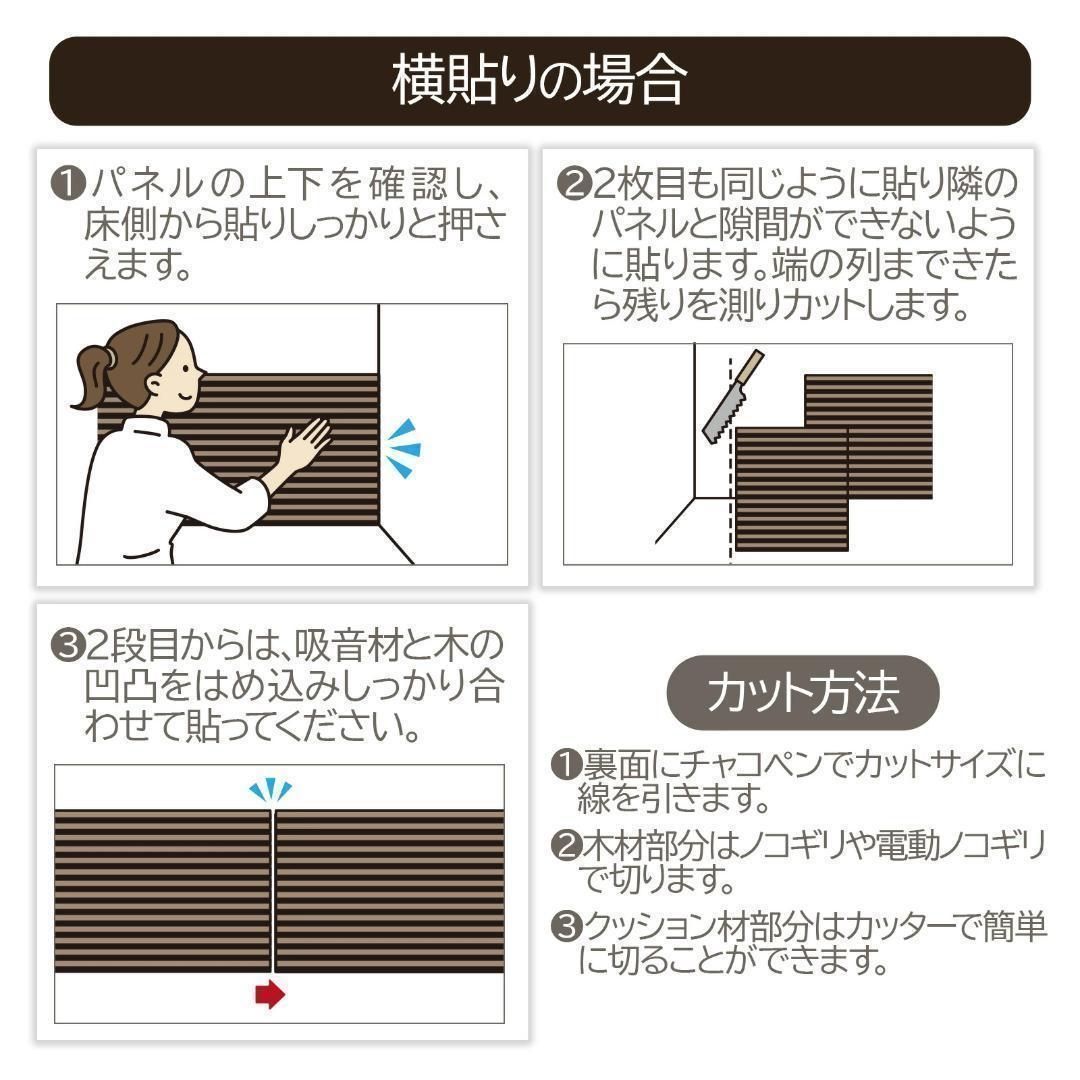 横貼りの場合

❶パネルの上下を確認し、床側から貼りしっかりと押さえます。

❷2枚目も同じように貼り隣のパネルと隙間ができないように貼ります。端の列まできたら残りを測りカットします。

❸2段目からは、吸音材と木の凹凸をはめ込みしっかり合わせて貼ってください。

カット方法

❶裏面にチャコペンでカットサイズに線を引きます。

❷木材部分はノコギリや電動ノコギリで切ります。

❸クッション材部分はカッターで簡単に切ることができます。