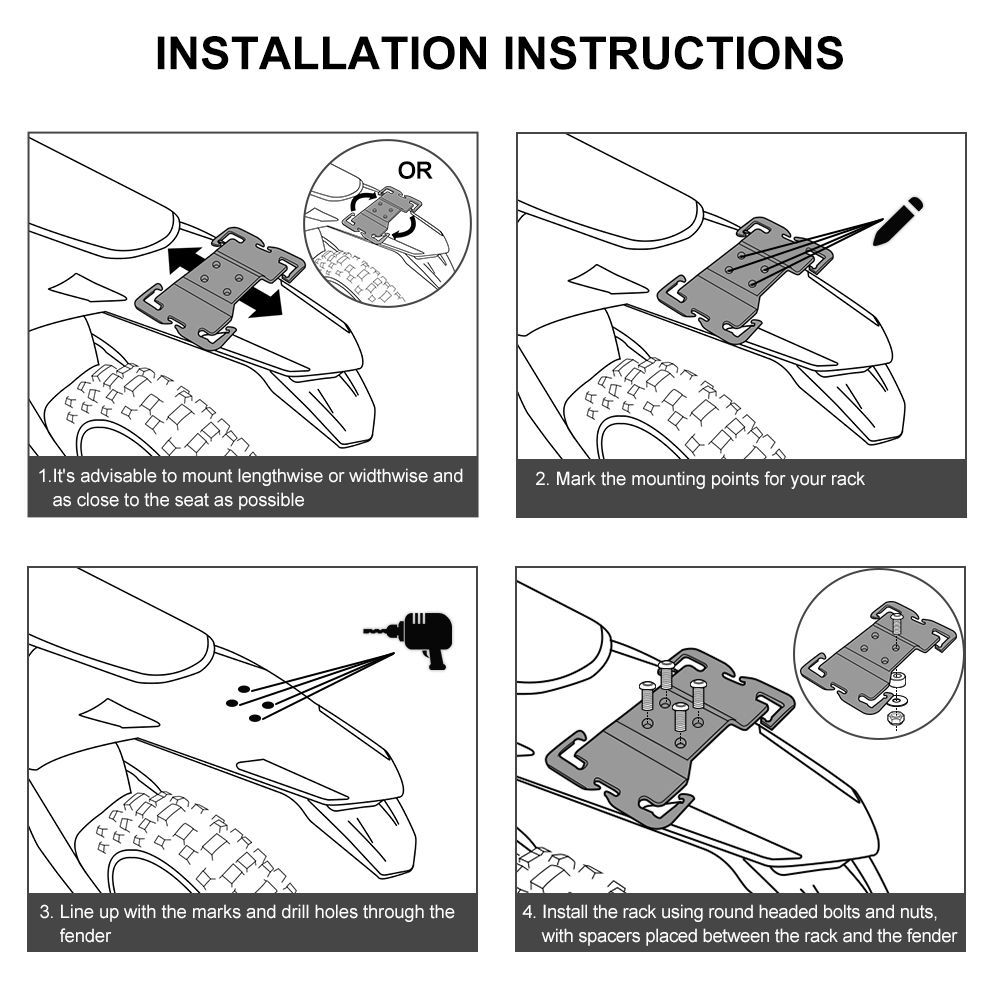 INSTALLATION INSTRUCTIONS

OR

1.It's advisable to mount lengthwise or widthwise and as close to the seat as possible

2. Mark the mounting points for your rack

3. Line up with the marks and drill holes through the fender

4. Install the rack using round headed bolts and nuts, with spacers placed between the rack and the fender