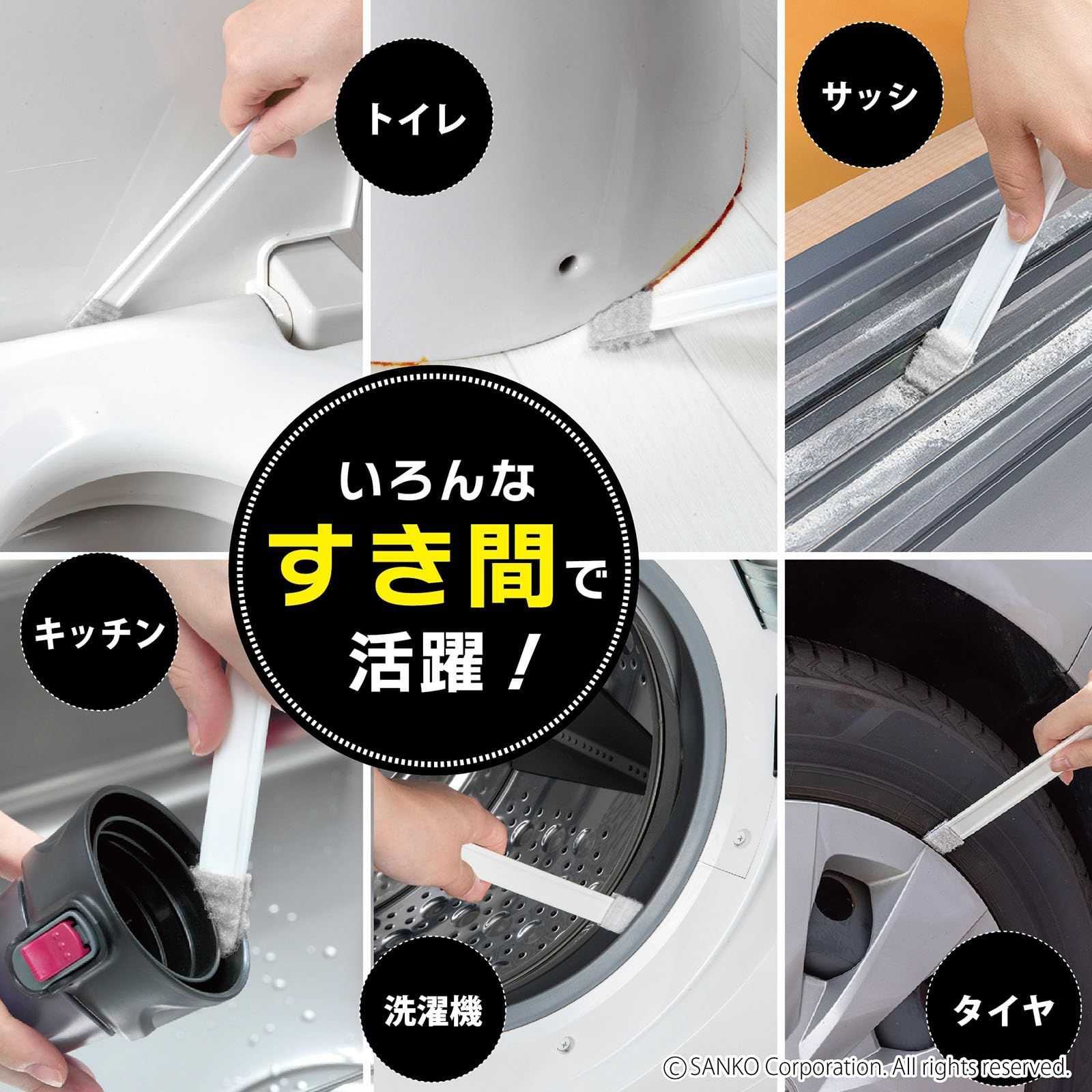 トイレ

サッシ

いろんな
すき間で
活躍！

キッチン

洗濯機

タイヤ

© SANKO Corporation. All rights reserved.