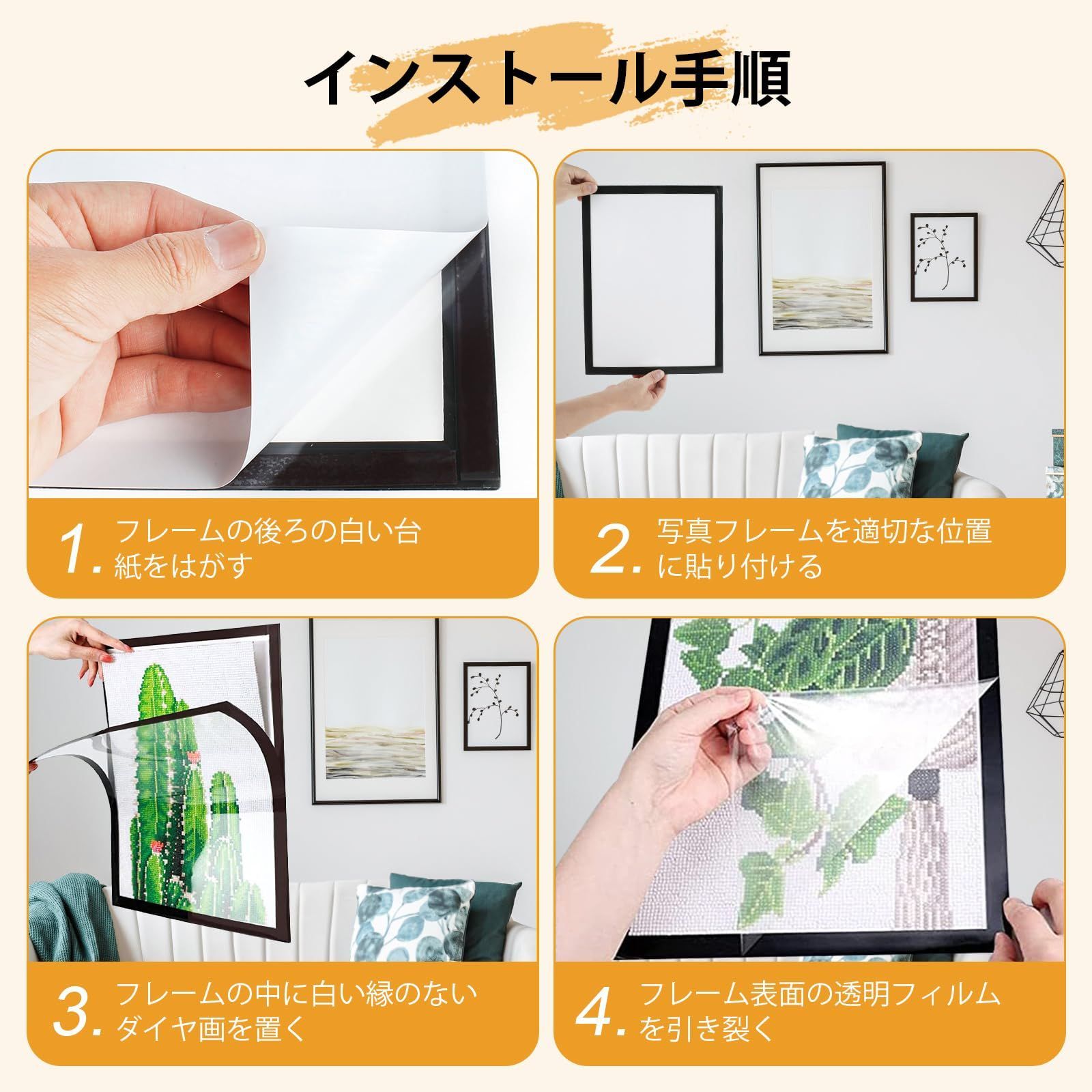 インストール手順

1. フレームの後ろの白い台紙をはがす

2. 写真フレームを適切な位置に貼り付ける

3. フレームの中に白い縁のないダイヤ画を置く

4. フレーム表面の透明フィルムを引き裂く