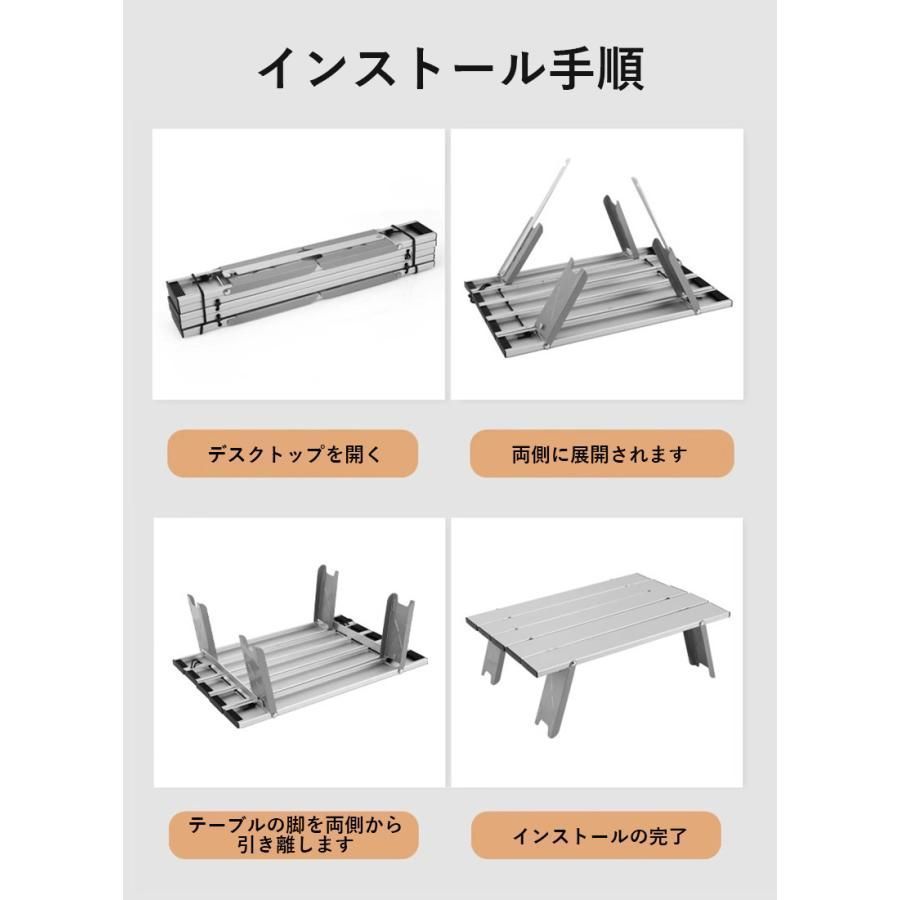 インストール手順

デスクトップを開く

両側に展開されます

テーブルの脚を両側から引き離します

インストールの完了