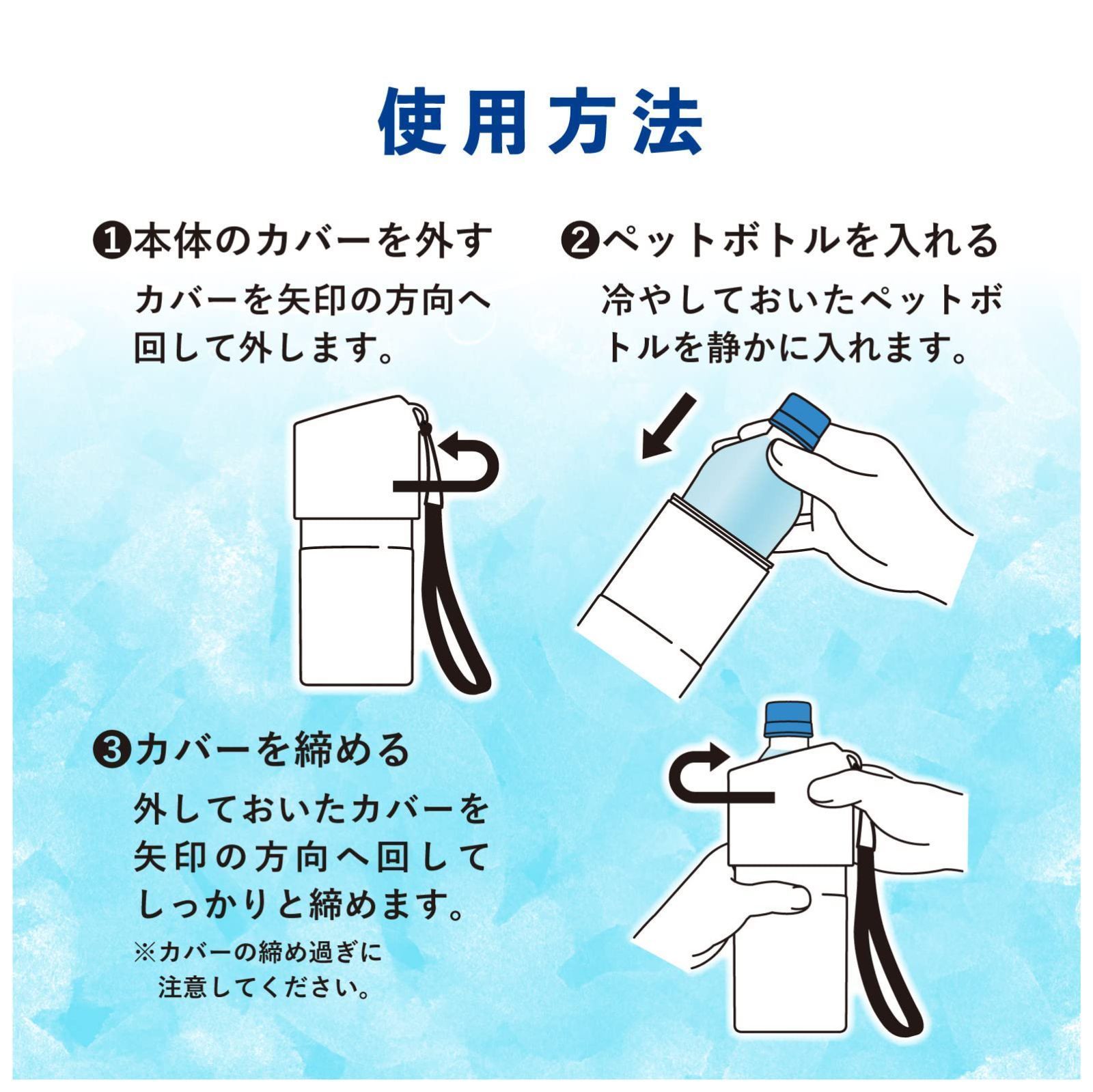 使用方法

❶本体のカバーを外す

カバーを矢印の方向へ回して外します。

❷ペットボトルを入れる

冷やしておいたペットボトルを静かに入れます。

❸カバーを締める

外しておいたカバーを矢印の方向へ回してしっかりと締めます。

※カバーの締め過ぎに注意してください。