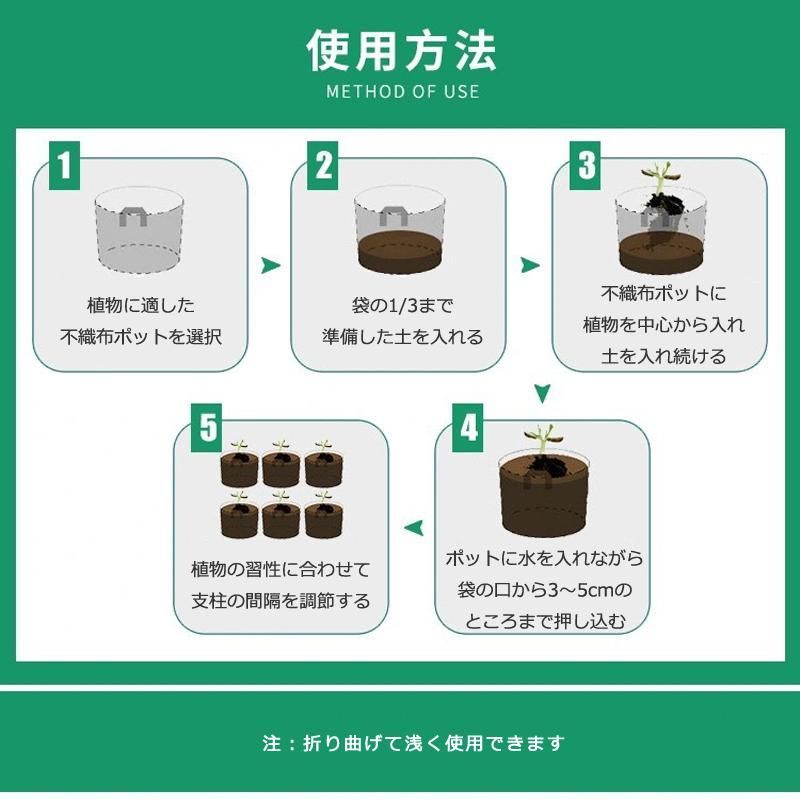 使用方法
METHOD OF USE

1
植物に適した
不織布ポットを選択

2
袋の1/3まで
準備した土を入れる

3
不織布ポットに
植物を中心から入れ
土を入れ続ける

4
ポットに水を入れながら
袋の口から3～5cmの
ところまで押し込む

5
植物の習性に合わせて
支柱の間隔を調節する

注：折り曲げて浅く使用できます