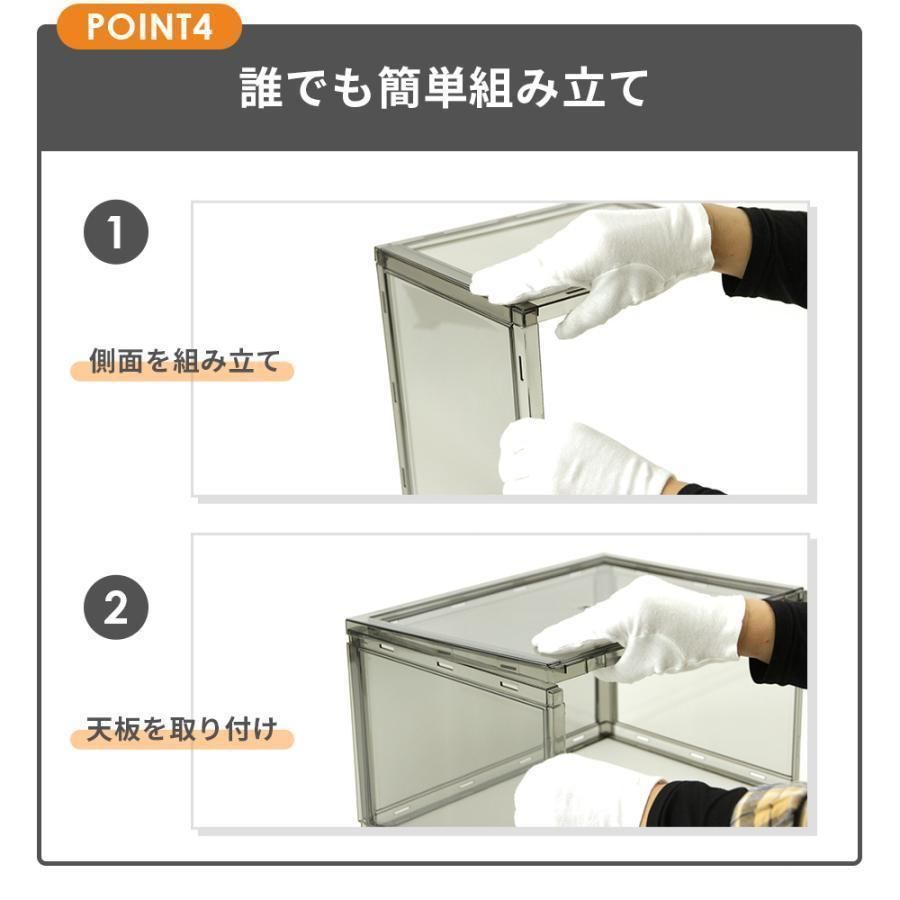 POINT4

誰でも簡単組み立て

1

側面を組み立て

2

天板を取り付け