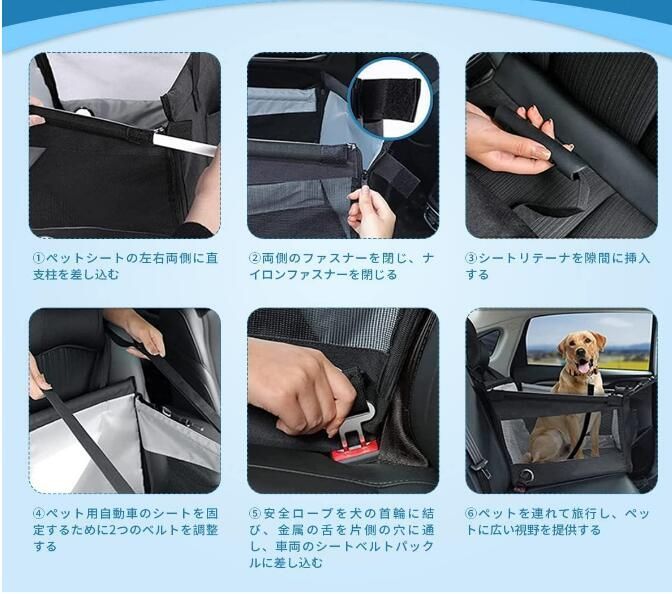 ①ペットシートの左右両側に直支柱を差し込む

②両側のファスナーを閉じ、ナイロンファスナーを閉じる

③シートリテーナを隙間に挿入する

④ペット用自動車のシートを固定するために2つのベルトを調整する

⑤安全ロープを犬の首輪に結び、金属の舌を片側の穴に通し、車両のシートベルトバックルに差し込む

⑥ペットを連れて旅行し、ペットに広い視野を提供する