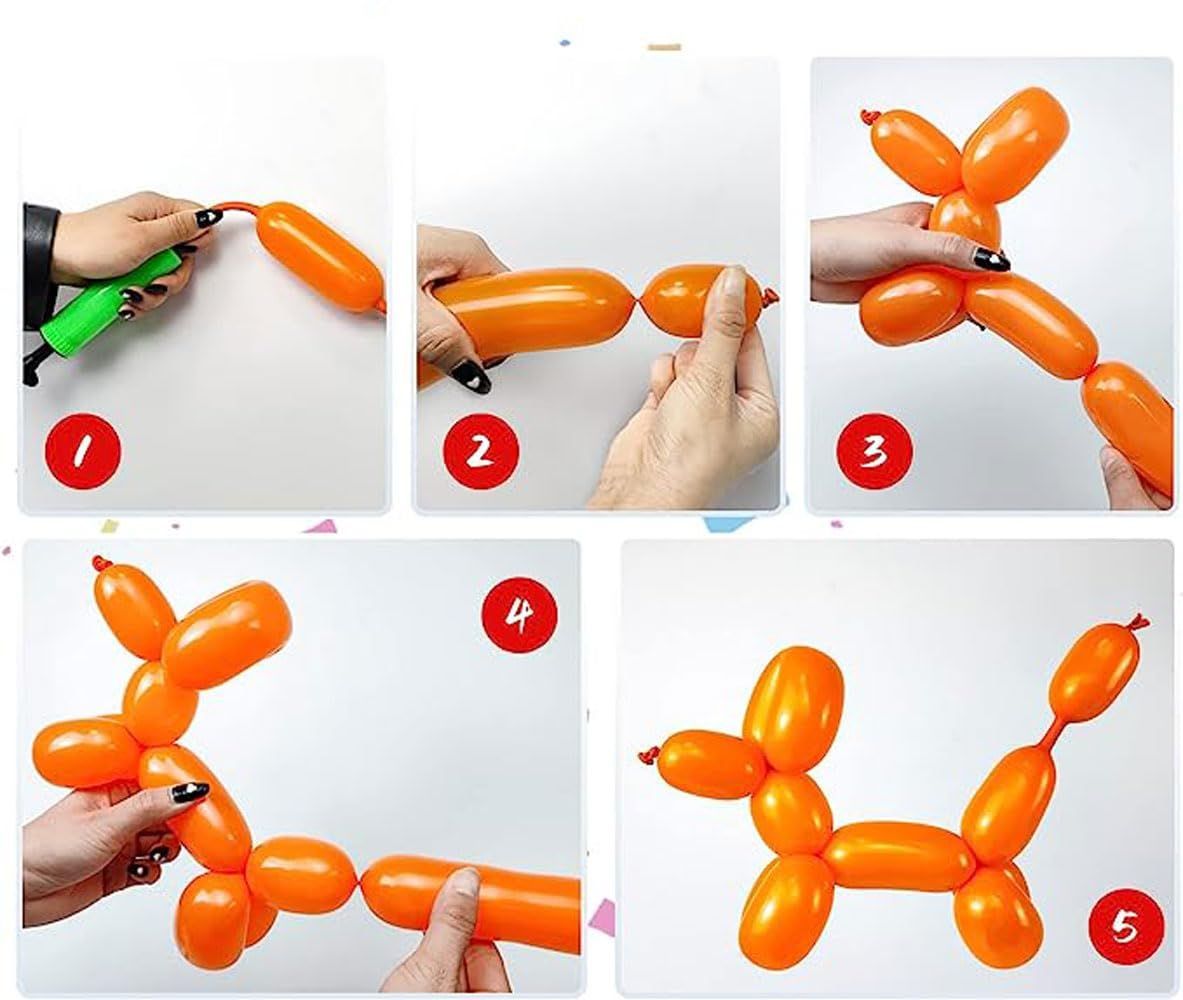 1

2

3

4

5